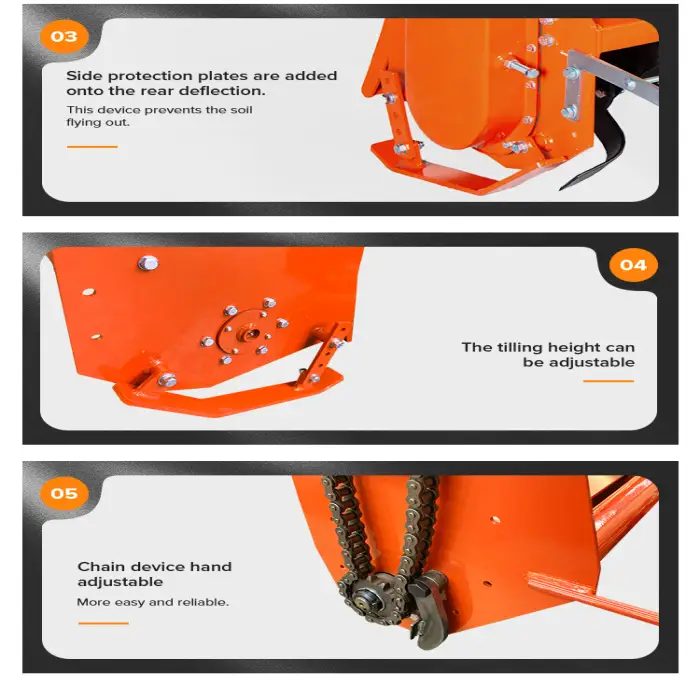 03

Side protection plates are added onto the rear deflection.

This device prevents the soil flying out.

04

The tilling height can be adjustable

05

Chain device hand adjustable

More easy and reliable.