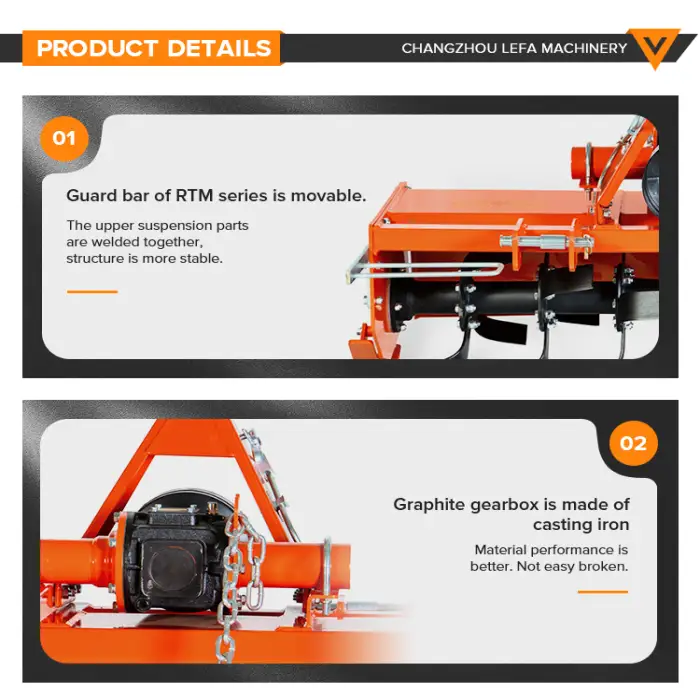 PRODUCT DETAILS

CHANGZHOU LEFA MACHINERY

01

Guard bar of RTM series is movable.

The upper suspension parts are welded together, structure is more stable.

02

Graphite gearbox is made of casting iron

Material performance is better. Not easy broken.