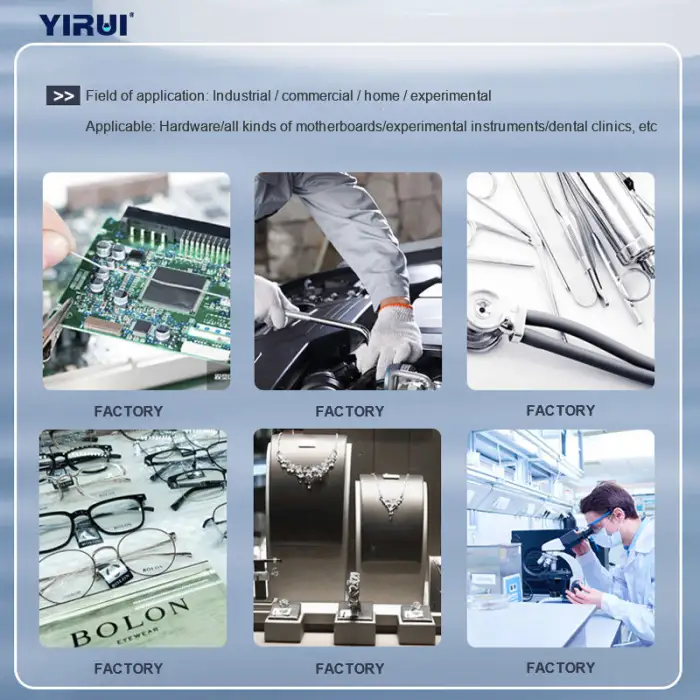 YIRUI

>> Field of application: Industrial / commercial / home / experimental

Applicable: Hardware/all kinds of motherboards/experimental instruments/dental clinics, etc

FACTORY

FACTORY

FACTORY

BOLON
BOLON
BOLON
EYEWEAR

FACTORY

FACTORY

FACTORY