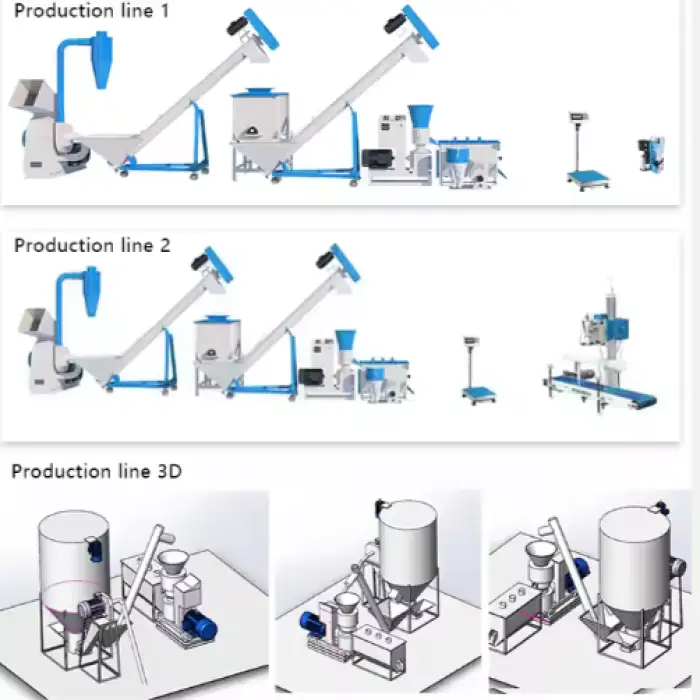 Production line 1

Production line 2

Production line 3D