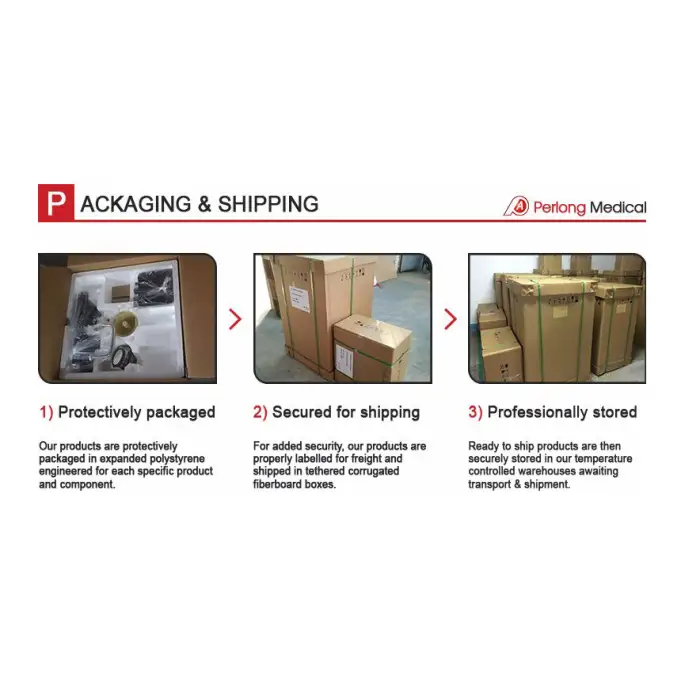 PACKAGING & SHIPPING

Perlong Medical

1) Protectively packaged

Our products are protectively packaged in expanded polystyrene engineered for each specific product and component.

2) Secured for shipping

For added security, our products are properly labelled for freight and shipped in tethered corrugated fiberboard boxes.

3) Professionally stored

Ready to ship products are then securely stored in our temperature controlled warehouses awaiting transport & shipment.