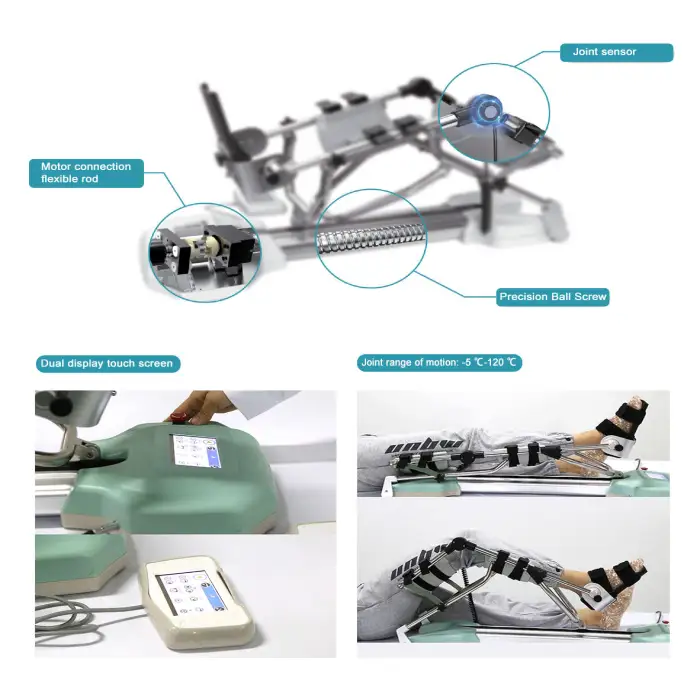 Joint sensor

Motor connection flexible rod

Precision Ball Screw

Dual display touch screen

Joint range of motion: -5 ℃-120 ℃