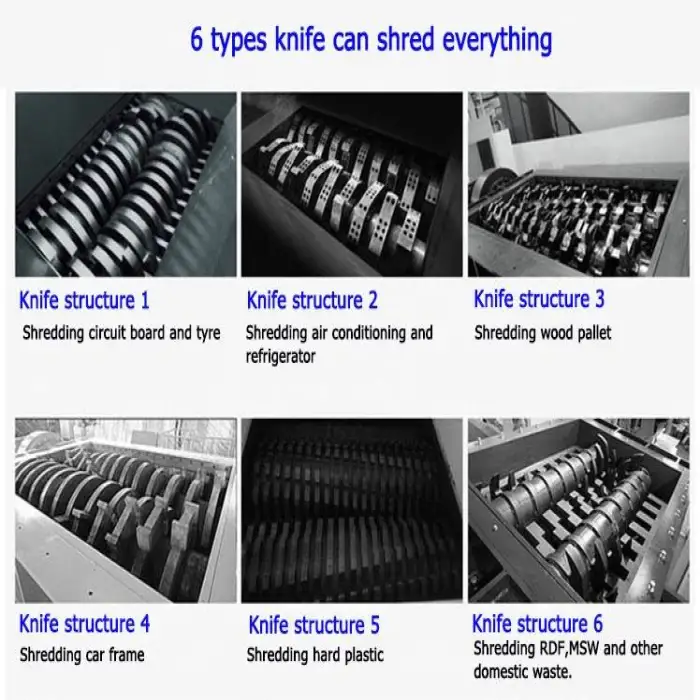 6 types knife can shred everything

Knife structure 1
Shredding circuit board and tyre

Knife structure 2
Shredding air conditioning and refrigerator

Knife structure 3
Shredding wood pallet

Knife structure 4
Shredding car frame

Knife structure 5
Shredding hard plastic

Knife structure 6
Shredding RDF,MSW and other domestic waste.