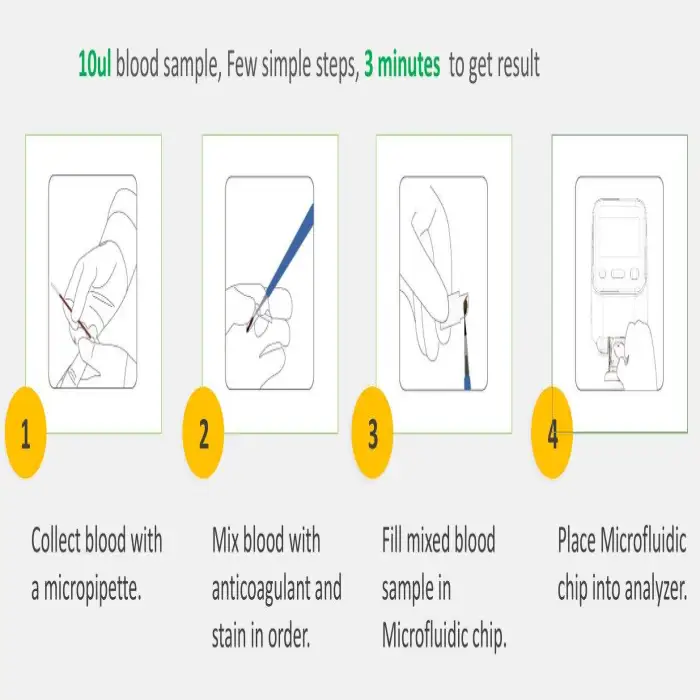 10ul blood sample, Few simple steps, 3 minutes to get result

1

Collect blood with a micropipette.

2

Mix blood with anticoagulant and stain in order.

3

Fill mixed blood sample in Microfluidic chip.

4

Place Microfluidic chip into analyzer.