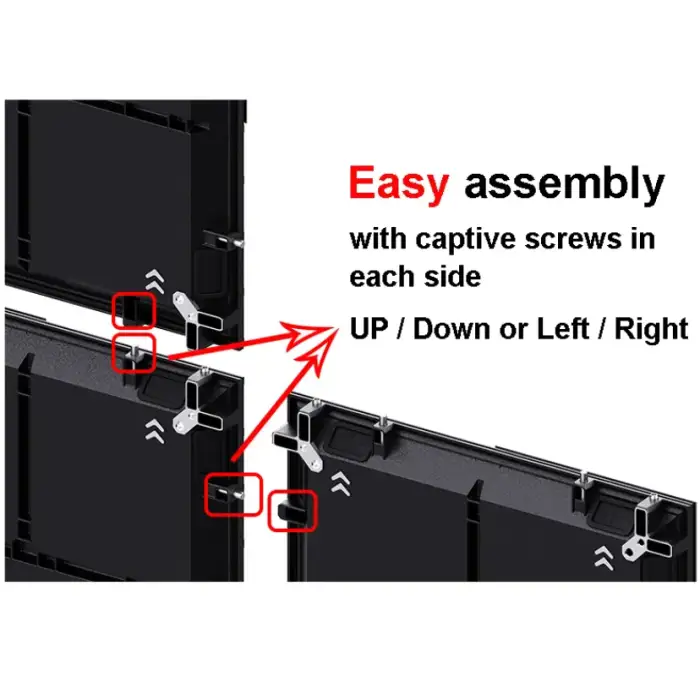 Easy assembly
with captive screws in each side
UP / Down or Left / Right