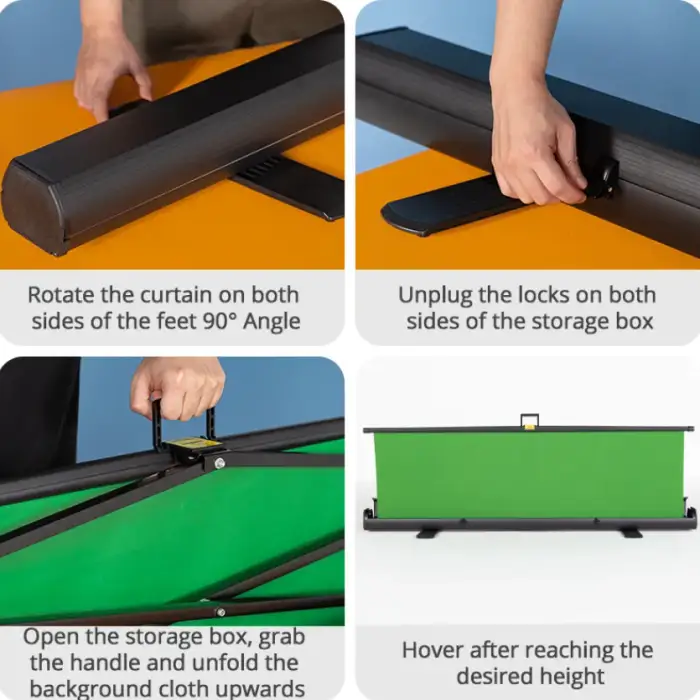 Rotate the curtain on both sides of the feet 90° Angle

Unplug the locks on both sides of the storage box

Open the storage box, grab the handle and unfold the background cloth upwards

Hover after reaching the desired height