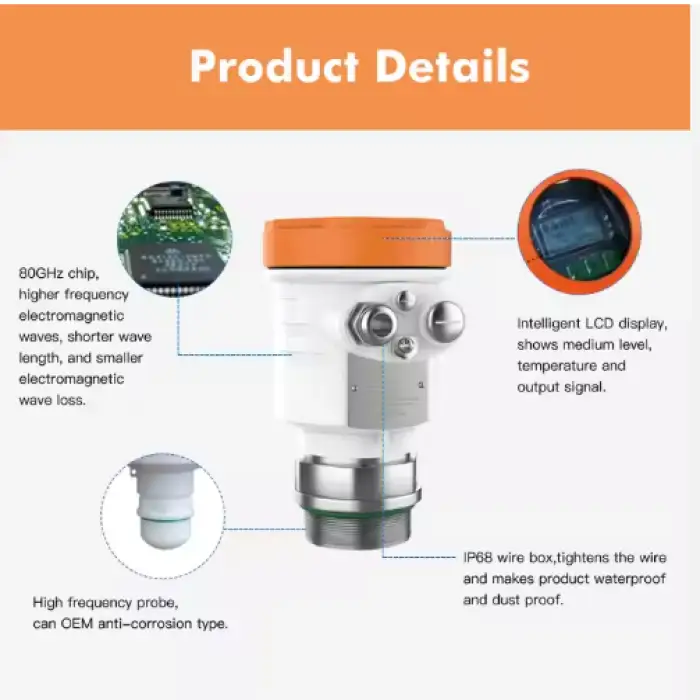 Product Details

80GHz chip, higher frequency electromagnetic waves, shorter wave length, and smaller electromagnetic wave loss.

Intelligent LCD display, shows medium level, temperature and output signal.

High frequency probe, can OEM anti-corrosion type.

IP68 wire box,tightens the wire and makes product waterproof and dust proof.