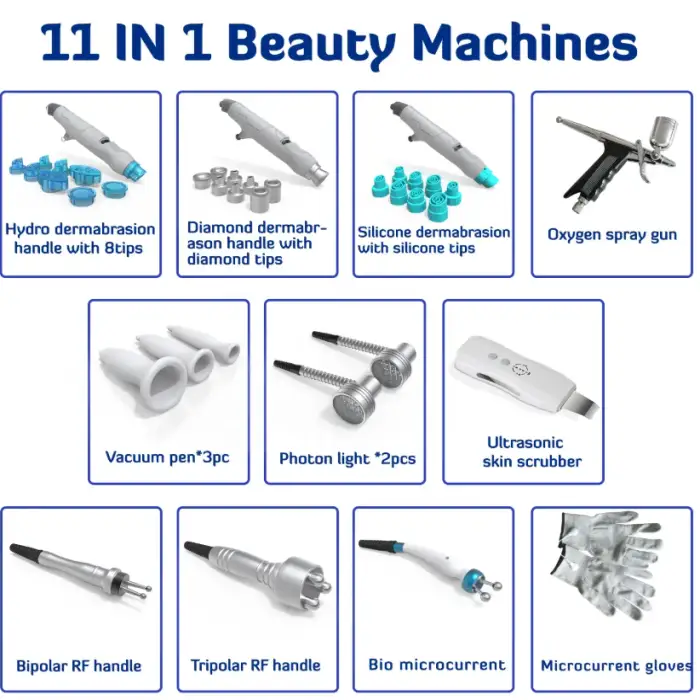 11 IN 1 Beauty Machines

Hydro dermabrasion handle with 8tips

Diamond dermabrason handle with diamond tips

Silicone dermabrasion with silicone tips

Oxygen spray gun

Vacuum pen*3pc

Photon light *2pcs

Ultrasonic skin scrubber

Bipolar RF handle

Tripolar RF handle

Bio microcurrent

Microcurrent gloves