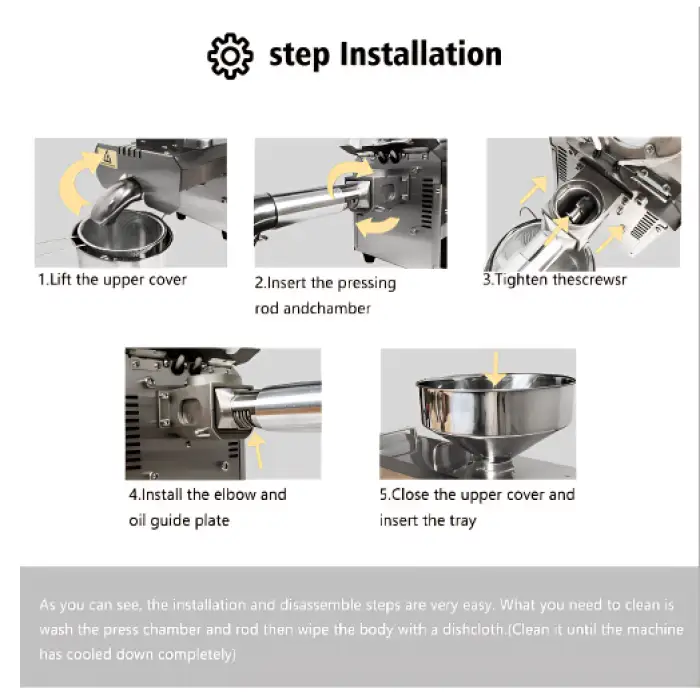 step Installation

1.Lift the upper cover

2.Insert the pressing rod andchamber

3.Tighten thescrewsr

4.Install the elbow and oil guide plate

5.Close the upper cover and insert the tray

As you can see, the installation and disassemble steps are very easy. What you need to clean is wash the press chamber and rod then wipe the body with a dishcloth.(Clean it until the machine has cooled down completely)