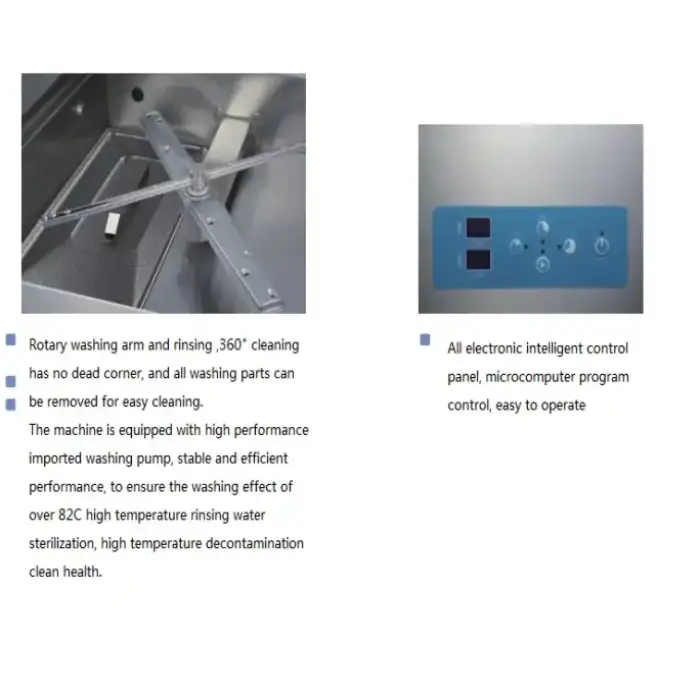 Rotary washing arm and rinsing ,360° cleaning has no dead corner, and all washing parts can be removed for easy cleaning.
The machine is equipped with high performance imported washing pump, stable and efficient performance, to ensure the washing effect of over 82C high temperature rinsing water sterilization, high temperature decontamination clean health.

All electronic intelligent control panel, microcomputer program control, easy to operate