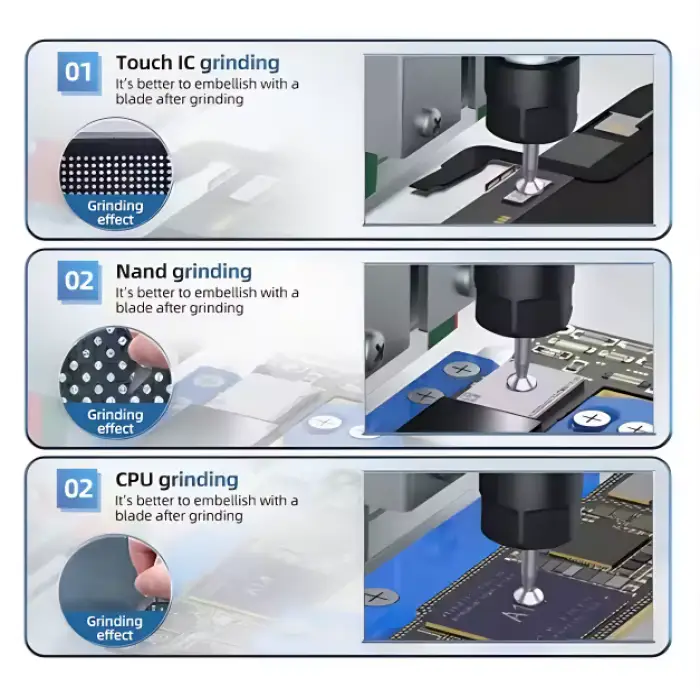 01 Touch IC grinding
It's better to embellish with a blade after grinding

Grinding effect

02 Nand grinding
It's better to embellish with a blade after grinding

Grinding effect

02 CPU grinding
It's better to embellish with a blade after grinding

Grinding effect

A1