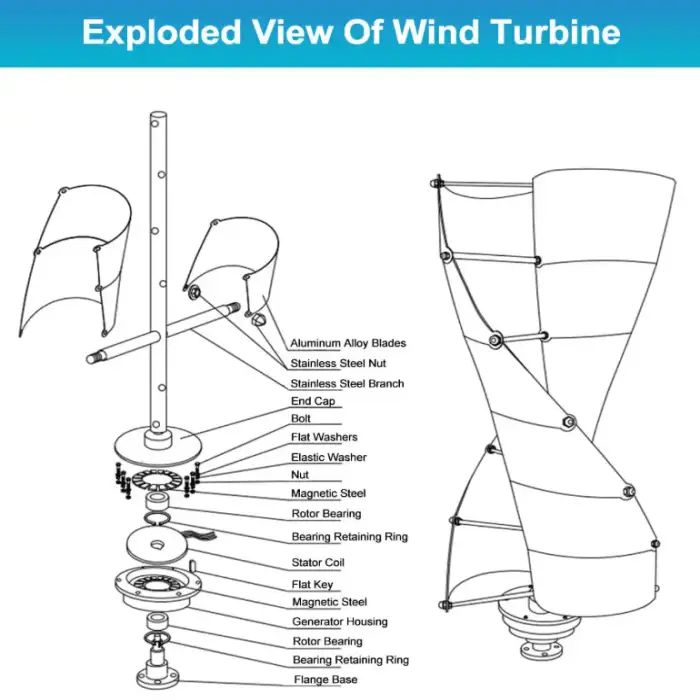 Exploded View Of Wind Turbine

Aluminum Alloy Blades
Stainless Steel Nut
Stainless Steel Branch
End Cap
Bolt
Flat Washers
Elastic Washer
Nut
Magnetic Steel
Rotor Bearing
Bearing Retaining Ring
Stator Coil
Flat Key
Magnetic Steel
Generator Housing
Rotor Bearing
Bearing Retaining Ring
Flange Base