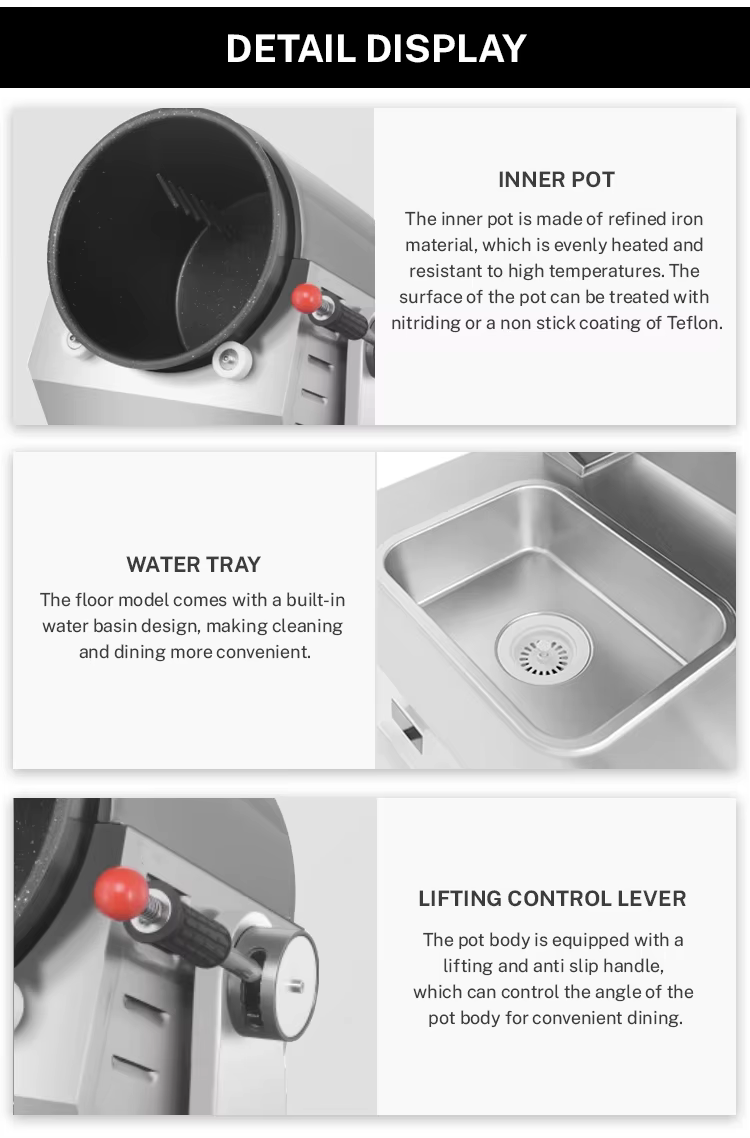 DETAIL DISPLAY

INNER POT

The inner pot is made of refined iron material, which is evenly heated and resistant to high temperatures. The surface of the pot can be treated with nitriding or a non stick coating of Teflon.

WATER TRAY

The floor model comes with a built-in water basin design, making cleaning and dining more convenient.

LIFTING CONTROL LEVER

The pot body is equipped with a lifting and anti slip handle, which can control the angle of the pot body for convenient dining.