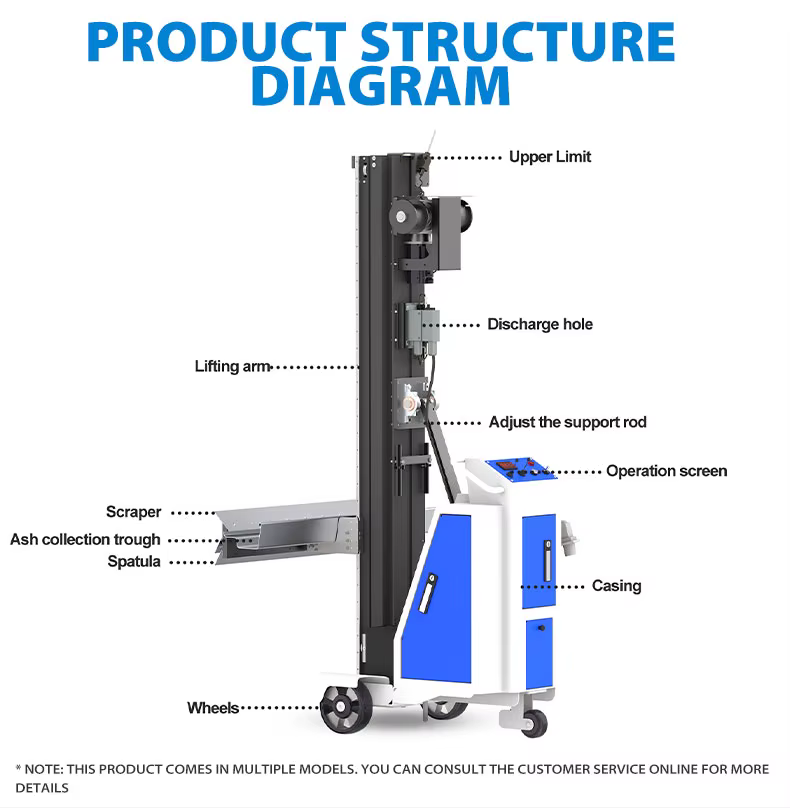 PRODUCT STRUCTURE DIAGRAM

Upper Limit

Discharge hole

Lifting arm

Adjust the support rod

Operation screen

Scraper

Ash collection trough

Spatula

Casing

Wheels

* NOTE: THIS PRODUCT COMES IN MULTIPLE MODELS. YOU CAN CONSULT THE CUSTOMER SERVICE ONLINE FOR MORE DETAILS