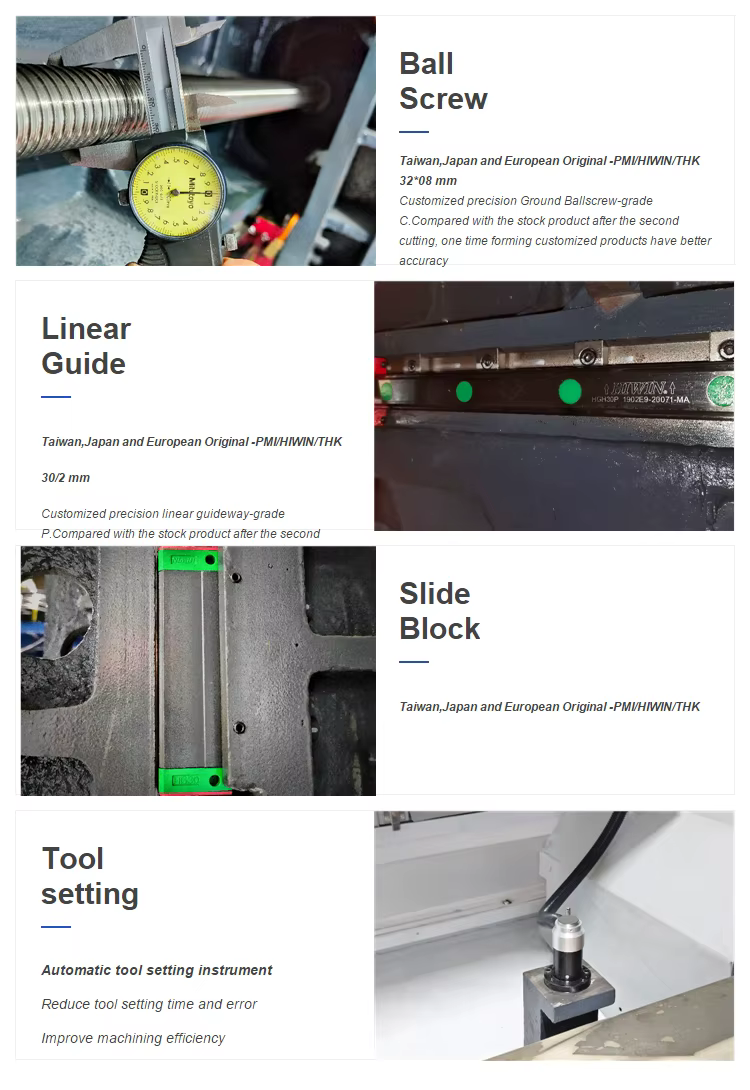 Mitutoyo

Ball Screw

Taiwan,Japan and European Original -PMI/HIWIN/THK 32*08 mm

Customized precision Ground Ballscrew-grade C.Compared with the stock product after the second cutting, one time forming customized products have better accuracy

Linear Guide

Taiwan,Japan and European Original -PMI/HIWIN/THK

30/2 mm

Customized precision linear guideway-grade P.Compared with the stock product after the second

HIWIN HGH30P 1902E9-20071-MA

Slide Block

Taiwan,Japan and European Original -PMI/HIWIN/THK

Tool setting

Automatic tool setting instrument

Reduce tool setting time and error

Improve machining efficiency