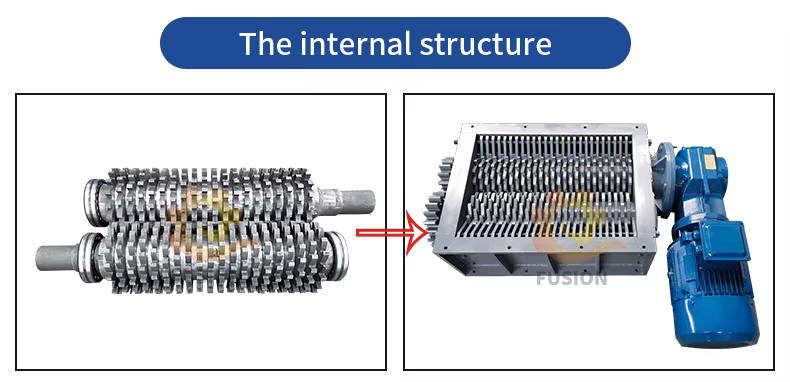 The internal structure

FUSION