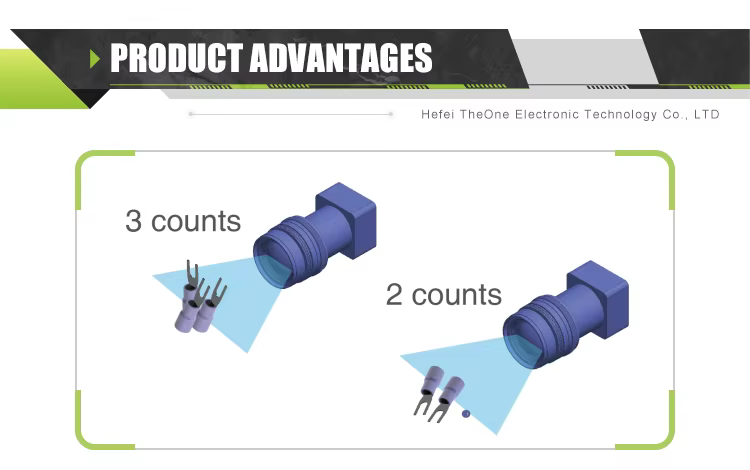 PRODUCT ADVANTAGES

Hefei TheOne Electronic Technology Co., LTD

3 counts

2 counts