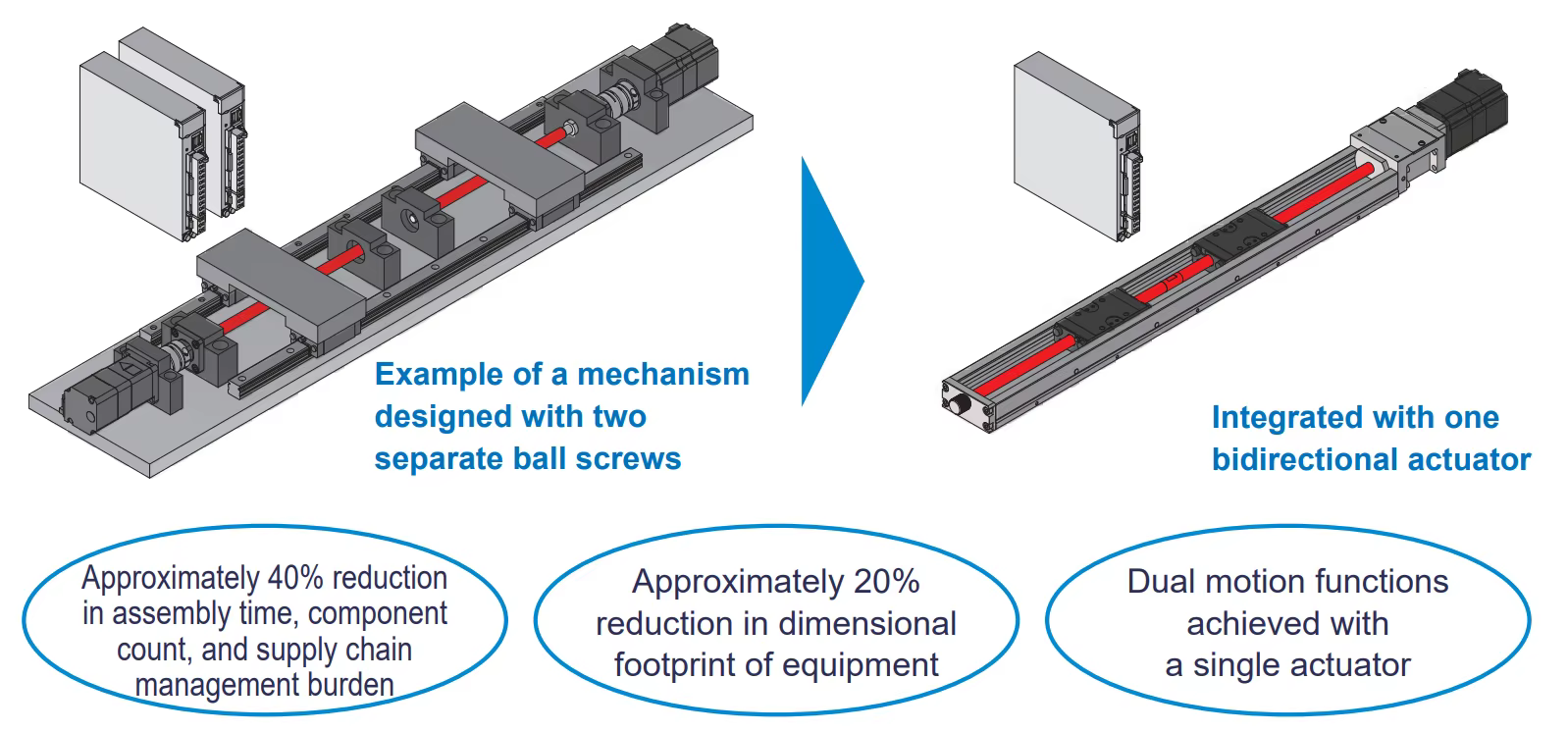 Example of a mechanism designed with two separate ball screws

Integrated with one bidirectional actuator

Approximately 40% reduction in assembly time, component count, and supply chain management burden

Approximately 20% reduction in dimensional footprint of equipment

Dual motion functions achieved with a single actuator