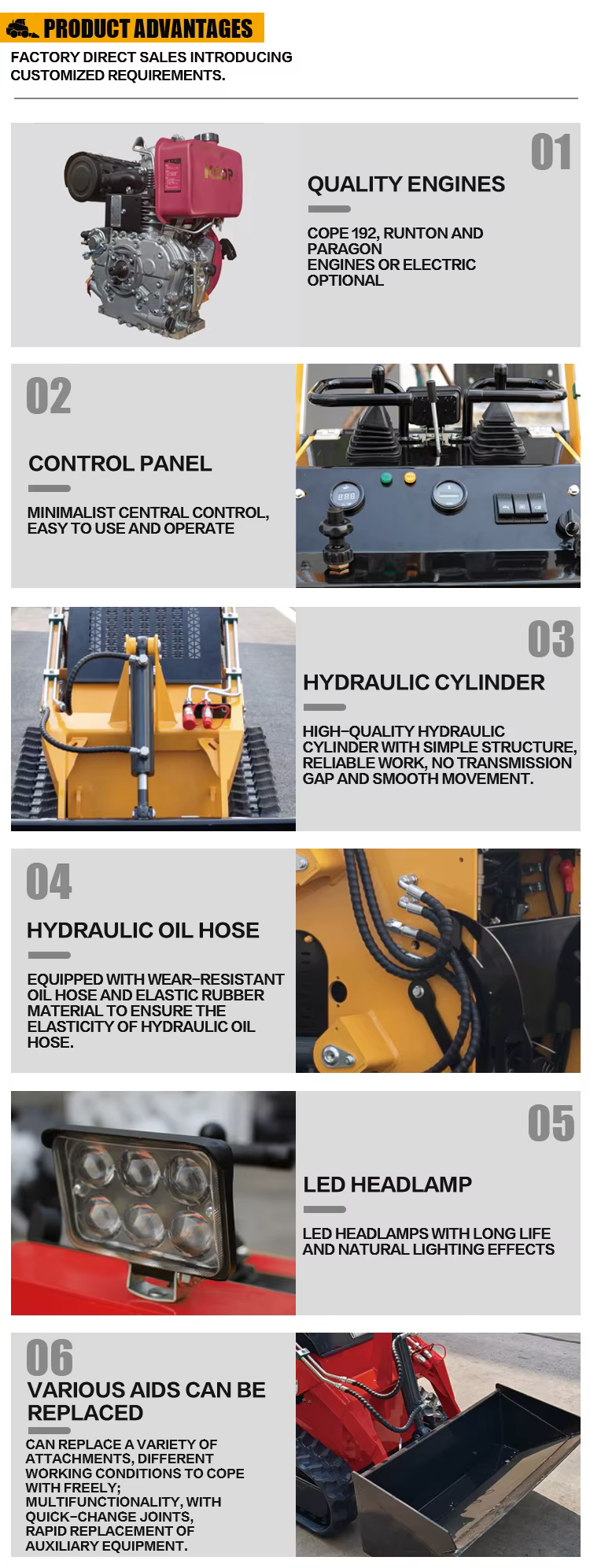 PRODUCT ADVANTAGES

FACTORY DIRECT SALES INTRODUCING CUSTOMIZED REQUIREMENTS.

01

QUALITY ENGINES

COPE 192, RUNTON AND PARAGON ENGINES OR ELECTRIC OPTIONAL

02

CONTROL PANEL

MINIMALIST CENTRAL CONTROL, EASY TO USE AND OPERATE

03

HYDRAULIC CYLINDER

HIGH-QUALITY HYDRAULIC CYLINDER WITH SIMPLE STRUCTURE, RELIABLE WORK, NO TRANSMISSION GAP AND SMOOTH MOVEMENT.

04

HYDRAULIC OIL HOSE

EQUIPPED WITH WEAR-RESISTANT OIL HOSE AND ELASTIC RUBBER MATERIAL TO ENSURE THE ELASTICITY OF HYDRAULIC OIL HOSE.

05

LED HEADLAMP

LED HEADLAMPS WITH LONG LIFE AND NATURAL LIGHTING EFFECTS

06

VARIOUS AIDS CAN BE REPLACED

CAN REPLACE A VARIETY OF ATTACHMENTS, DIFFERENT WORKING CONDITIONS TO COPE WITH FREELY;
MULTIFUNCTIONALITY, WITH QUICK-CHANGE JOINTS, RAPID REPLACEMENT OF AUXILIARY EQUIPMENT.