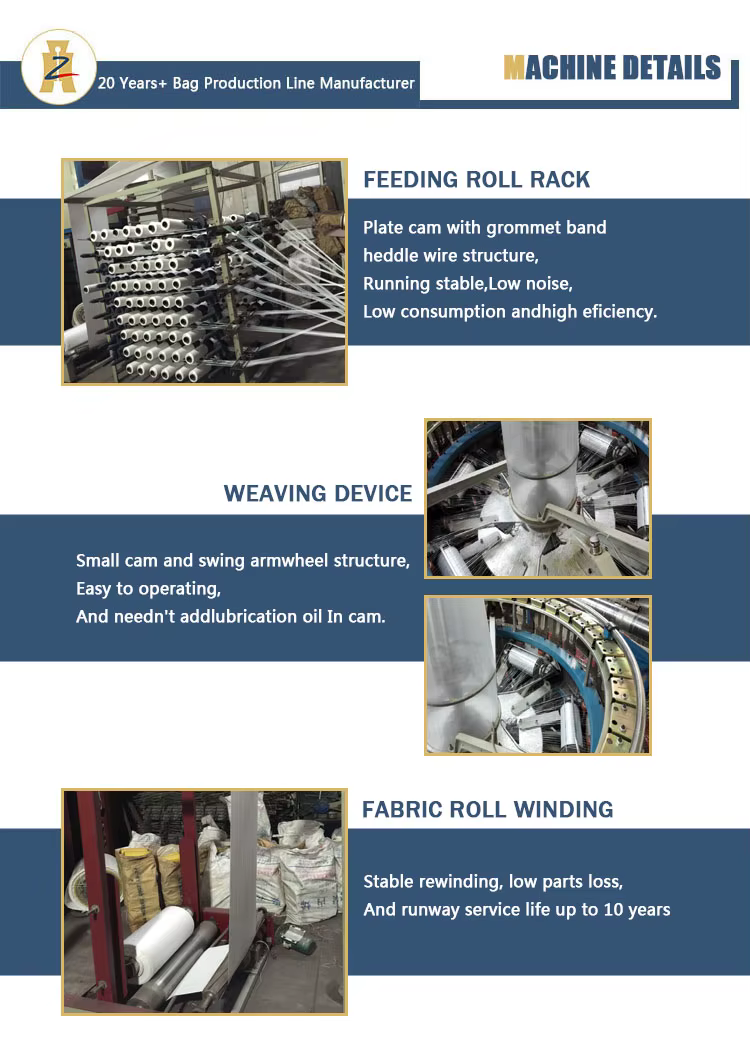 20 Years+ Bag Production Line Manufacturer

MACHINE DETAILS

FEEDING ROLL RACK

Plate cam with grommet band heddle wire structure, Running stable,Low noise, Low consumption andhigh eficiency.

WEAVING DEVICE

Small cam and swing armwheel structure, Easy to operating, And needn't addlubrication oil In cam.

FABRIC ROLL WINDING

Stable rewinding, low parts loss, And runway service life up to 10 years