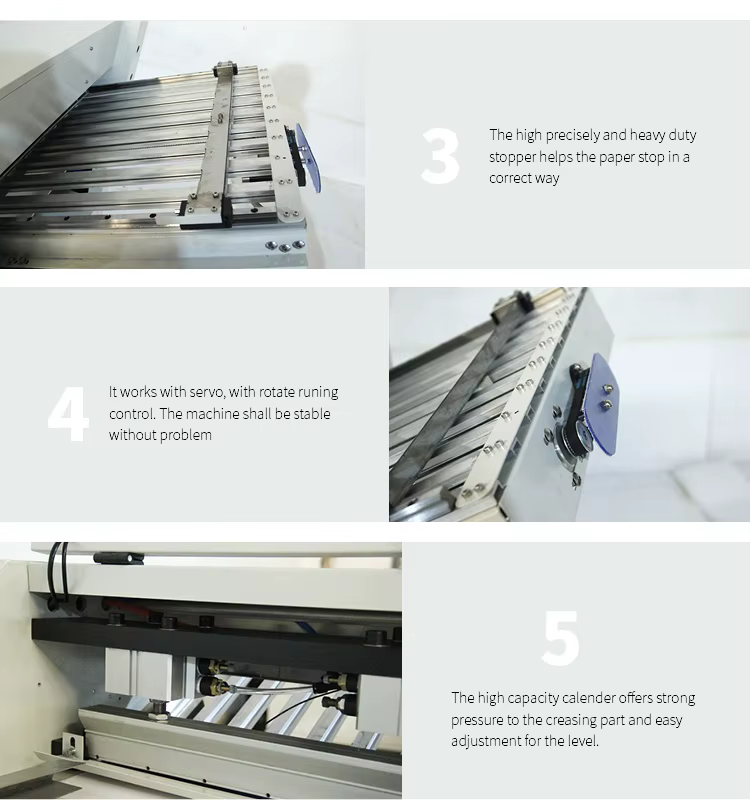 3

The high precisely and heavy duty stopper helps the paper stop in a correct way

4

It works with servo, with rotate runing control. The machine shall be stable without problem

5

The high capacity calender offers strong pressure to the creasing part and easy adjustment for the level.