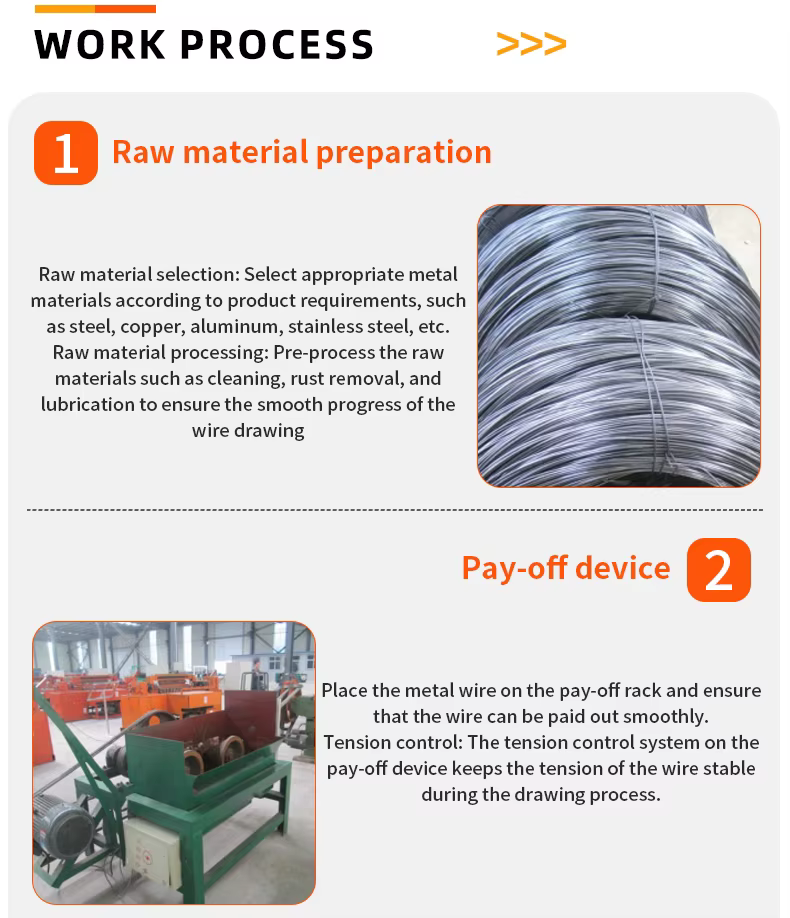 WORK PROCESS >>>

1 Raw material preparation

Raw material selection: Select appropriate metal materials according to product requirements, such as steel, copper, aluminum, stainless steel, etc. Raw material processing: Pre-process the raw materials such as cleaning, rust removal, and lubrication to ensure the smooth progress of the wire drawing

Pay-off device 2

Place the metal wire on the pay-off rack and ensure that the wire can be paid out smoothly. Tension control: The tension control system on the pay-off device keeps the tension of the wire stable during the drawing process.