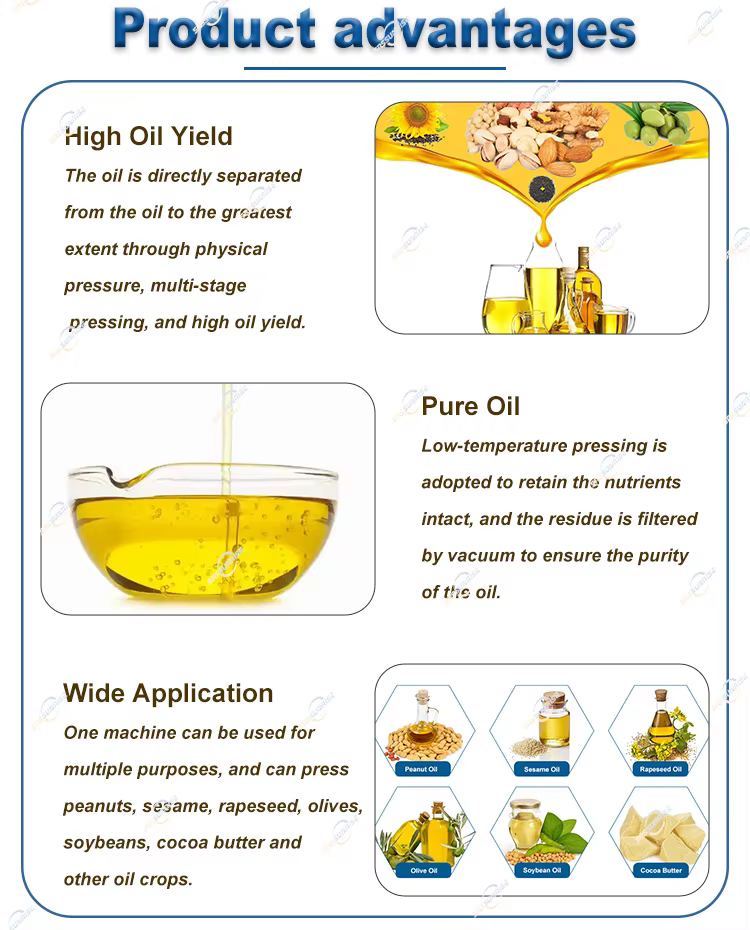 Product advantages

High Oil Yield

The oil is directly separated from the oil to the greatest extent through physical pressure, multi-stage pressing, and high oil yield.

Pure Oil

Low-temperature pressing is adopted to retain the nutrients intact, and the residue is filtered by vacuum to ensure the purity of the oil.

Wide Application

One machine can be used for multiple purposes, and can press peanuts, sesame, rapeseed, olives, soybeans, cocoa butter and other oil crops.

Peanut Oil
Sesame Oil
Rapeseed Oil
Olive Oil
Soybean Oil
Cocoa Butter