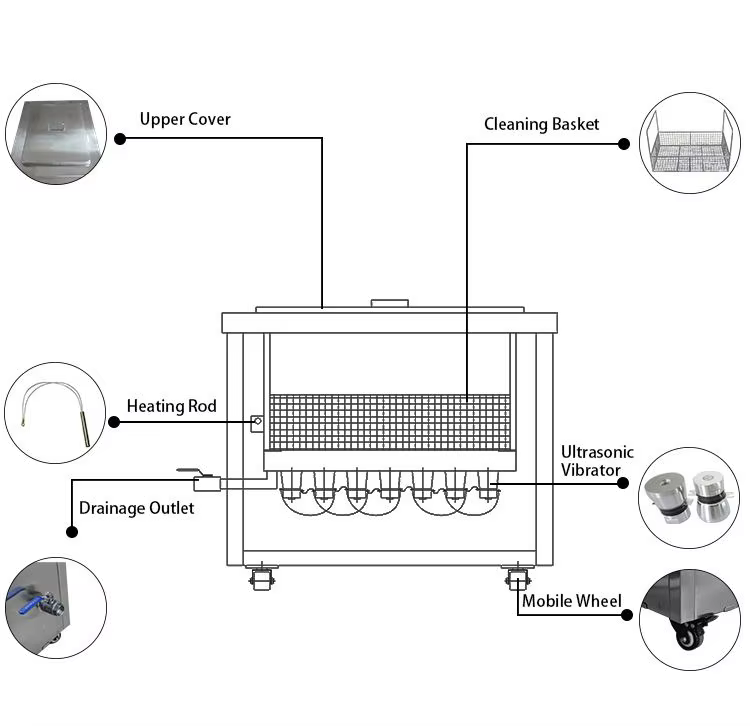 Upper Cover

Cleaning Basket

Heating Rod

Ultrasonic Vibrator

Drainage Outlet

Mobile Wheel