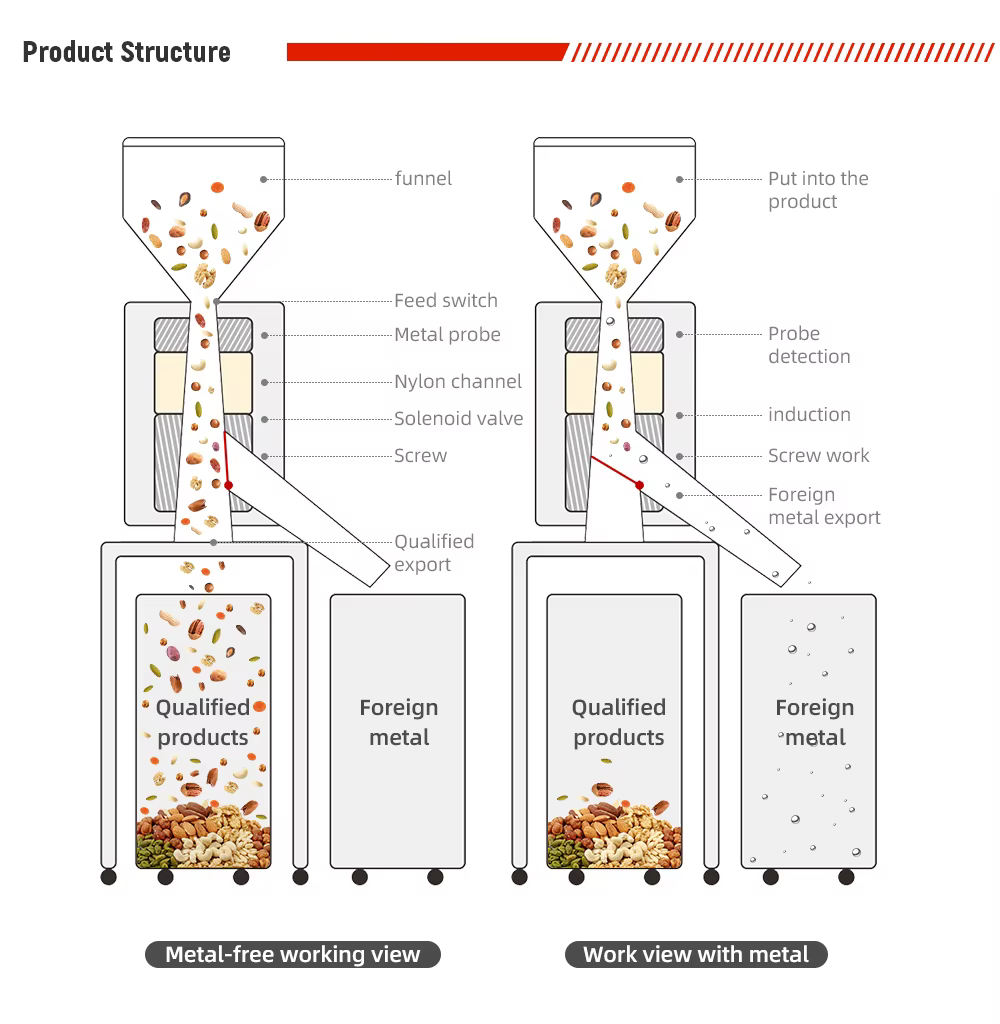 Product Structure

funnel

Feed switch

Metal probe

Nylon channel

Solenoid valve

Screw

Qualified export

Qualified products

Foreign metal

Metal-free working view

Put into the product

Probe detection

induction

Screw work

Foreign metal export

Qualified products

Foreign metal

Work view with metal