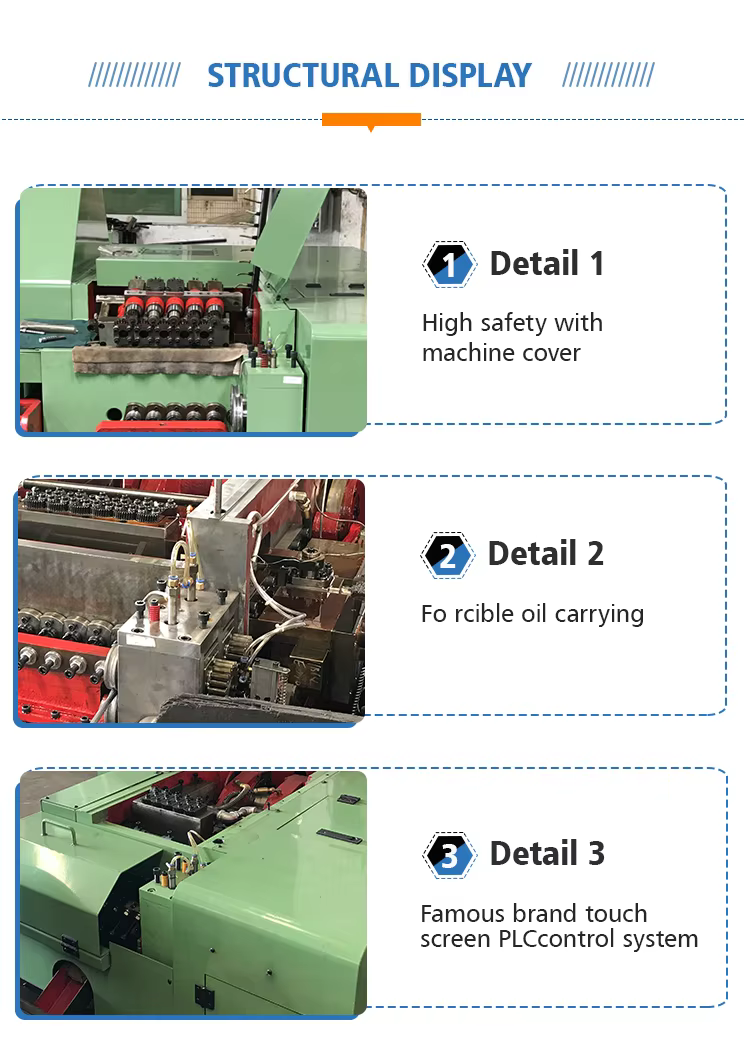 STRUCTURAL DISPLAY

1 Detail 1

High safety with machine cover

2 Detail 2

Fo rcible oil carrying

3 Detail 3

Famous brand touch screen PLCcontrol system