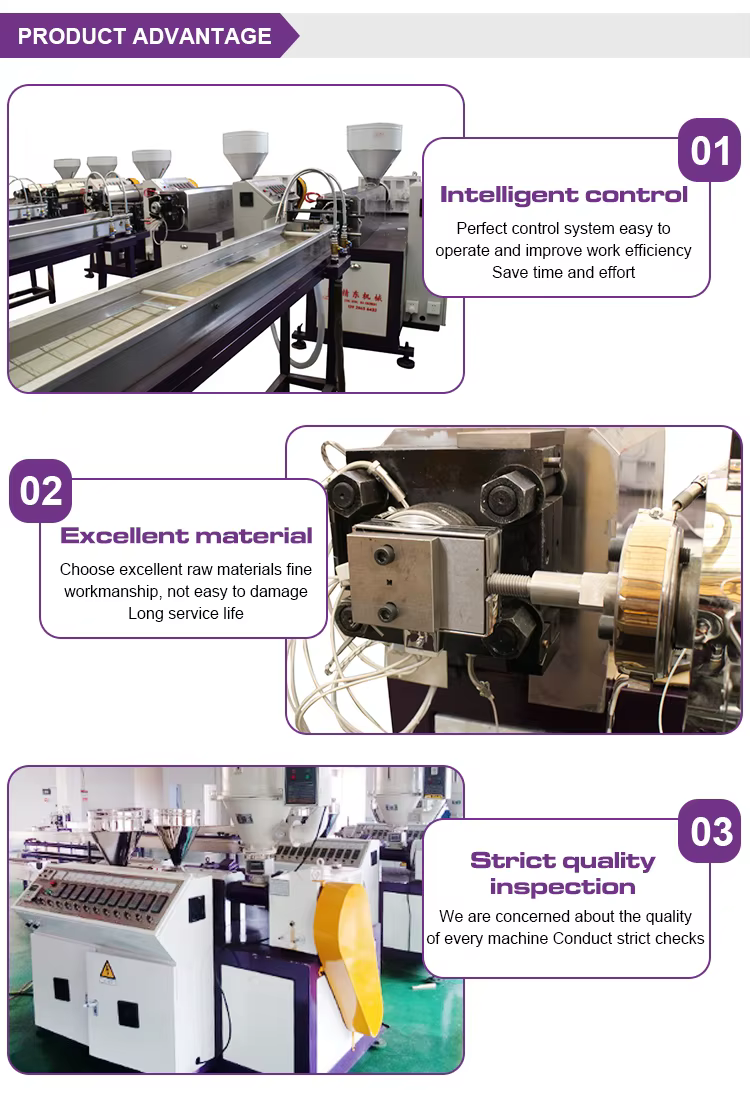 PRODUCT ADVANTAGE

01

Intelligent control

Perfect control system easy to operate and improve work efficiency Save time and effort

02

Excellent material

Choose excellent raw materials fine workmanship, not easy to damage Long service life

03

Strict quality inspection

We are concerned about the quality of every machine Conduct strict checks