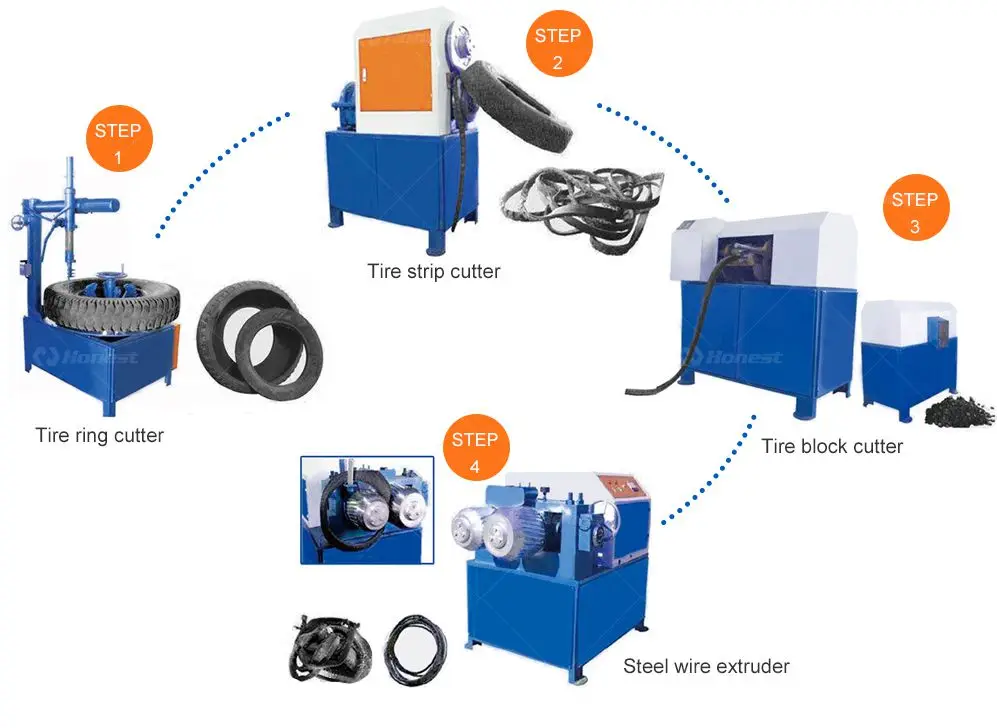 STEP 1

Honest

Tire ring cutter

STEP 2

Tire strip cutter

STEP 3

Honest

Tire block cutter

STEP 4

Steel wire extruder