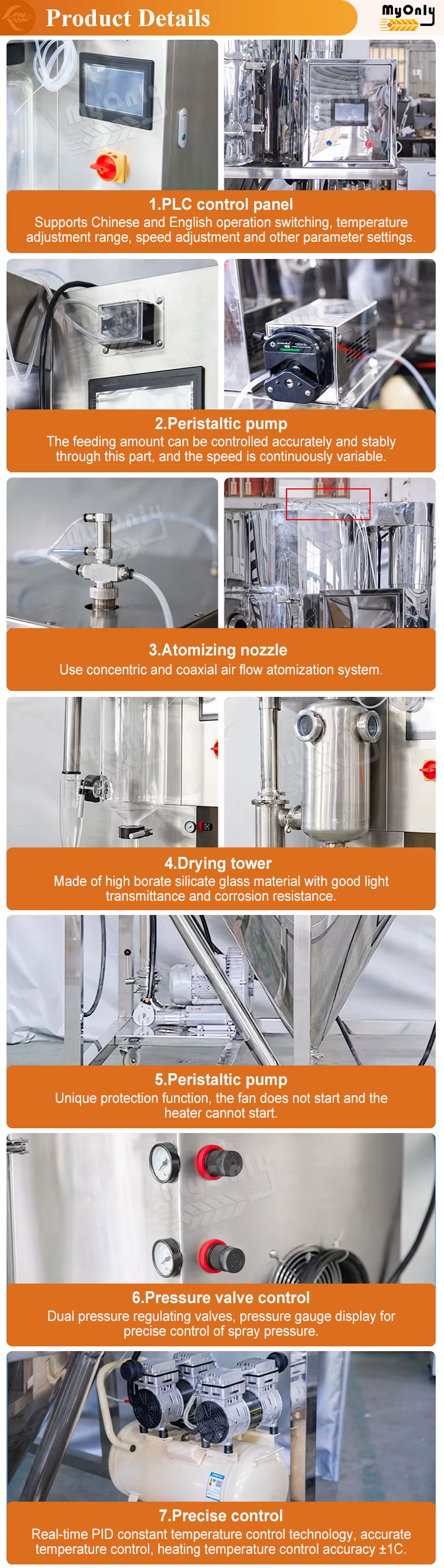 Product Details

MyOnly

1.PLC control panel
Supports Chinese and English operation switching, temperature adjustment range, speed adjustment and other parameter settings.

2.Peristaltic pump
The feeding amount can be controlled accurately and stably through this part, and the speed is continuously variable.

3.Atomizing nozzle
Use concentric and coaxial air flow atomization system.

4.Drying tower
Made of high borate silicate glass material with good light transmittance and corrosion resistance.

5.Peristaltic pump
Unique protection function, the fan does not start and the heater cannot start.

6.Pressure valve control
Dual pressure regulating valves, pressure gauge display for precise control of spray pressure.

7.Precise control
Real-time PID constant temperature control technology, accurate temperature control, heating temperature control accuracy ±1C.