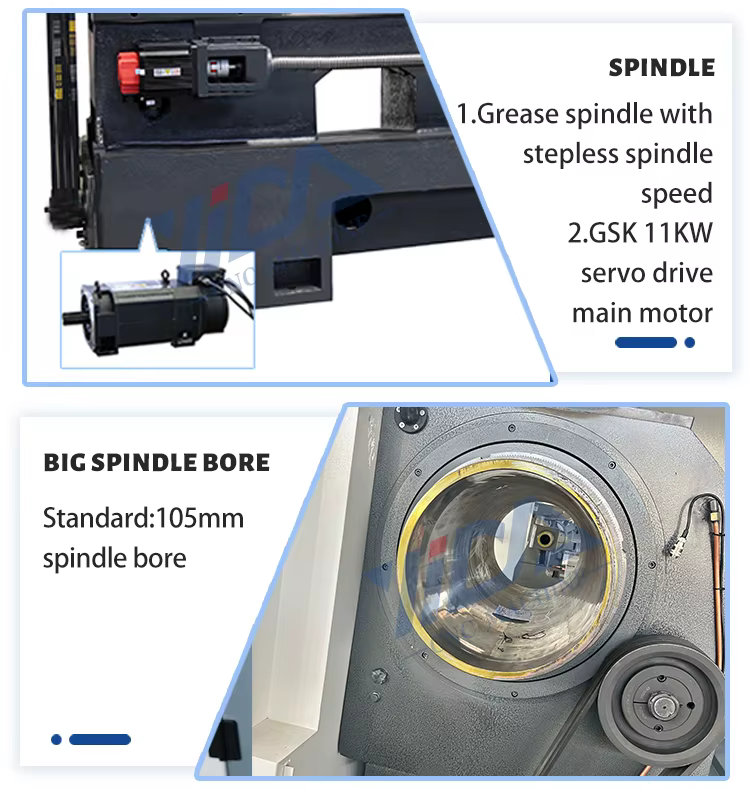 SPINDLE

1.Grease spindle with stepless spindle speed
2.GSK 11KW servo drive main motor

BIG SPINDLE BORE

Standard:105mm spindle bore