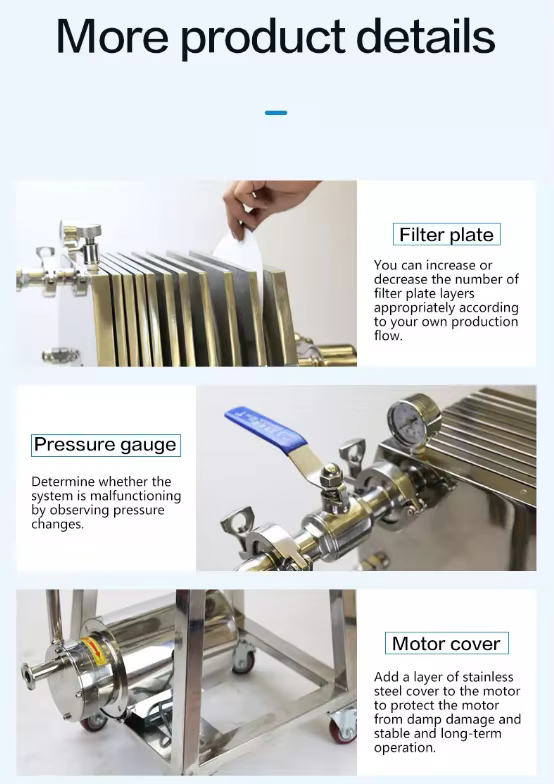 More product details

Filter plate

You can increase or decrease the number of filter plate layers appropriately according to your own production flow.

Pressure gauge

Determine whether the system is malfunctioning by observing pressure changes.

Motor cover

Add a layer of stainless steel cover to the motor to protect the motor from damp damage and stable and long-term operation.