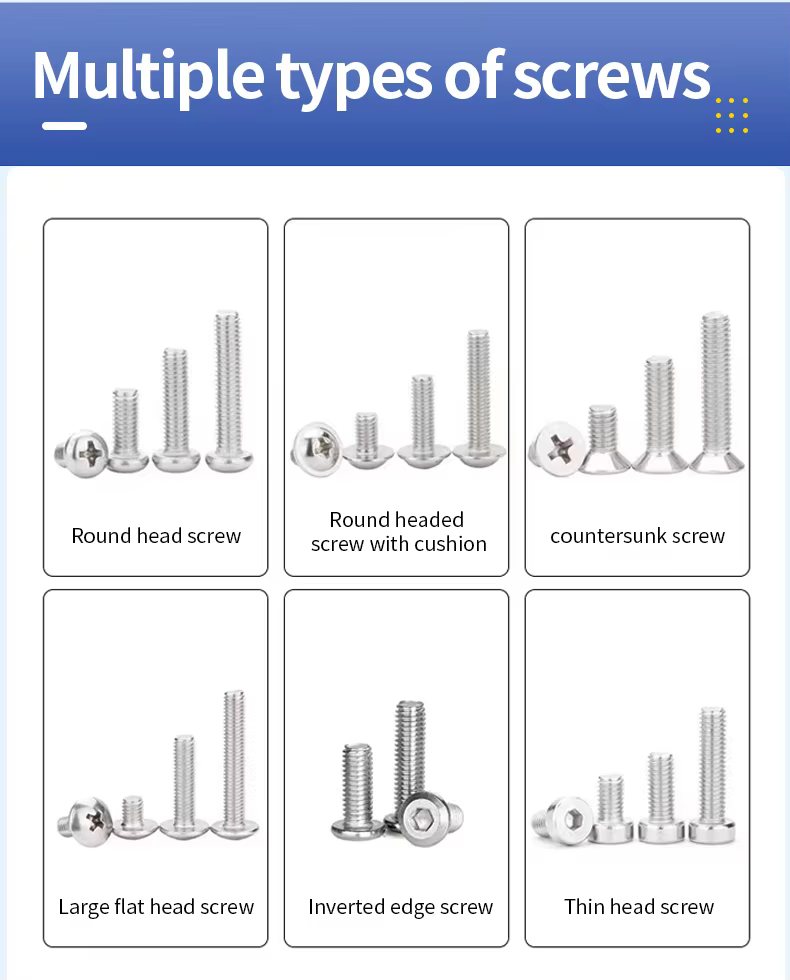 Multiple types of screws

Round head screw

Round headed screw with cushion

countersunk screw

Large flat head screw

Inverted edge screw

Thin head screw