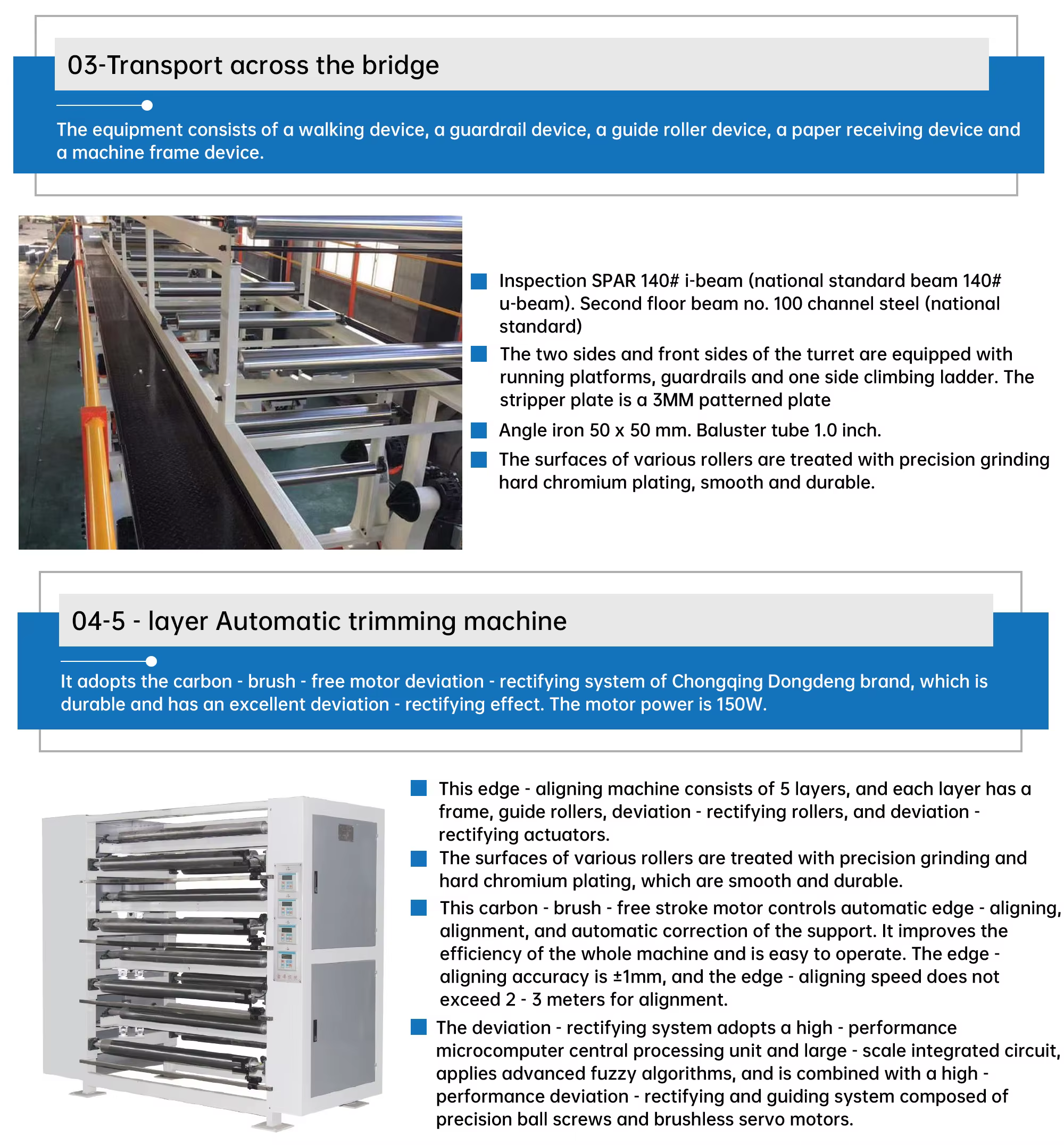 03-Transport across the bridge

The equipment consists of a walking device, a guardrail device, a guide roller device, a paper receiving device and a machine frame device.

Inspection SPAR 140# i-beam (national standard beam 140# u-beam). Second floor beam no. 100 channel steel (national standard)

The two sides and front sides of the turret are equipped with running platforms, guardrails and one side climbing ladder. The stripper plate is a 3MM patterned plate

Angle iron 50 x 50 mm. Baluster tube 1.0 inch.

The surfaces of various rollers are treated with precision grinding hard chromium plating, smooth and durable.

04-5 - layer Automatic trimming machine

It adopts the carbon - brush - free motor deviation - rectifying system of Chongqing Dongdeng brand, which is durable and has an excellent deviation - rectifying effect. The motor power is 150W.

This edge - aligning machine consists of 5 layers, and each layer has a frame, guide rollers, deviation - rectifying rollers, and deviation - rectifying actuators.

The surfaces of various rollers are treated with precision grinding and hard chromium plating, which are smooth and durable.

This carbon - brush - free stroke motor controls automatic edge - aligning, alignment, and automatic correction of the support. It improves the efficiency of the whole machine and is easy to operate. The edge - aligning accuracy is ±1mm, and the edge - aligning speed does not exceed 2 - 3 meters for alignment.

The deviation - rectifying system adopts a high - performance microcomputer central processing unit and large - scale integrated circuit, applies advanced fuzzy algorithms, and is combined with a high - performance deviation - rectifying and guiding system composed of precision ball screws and brushless servo motors.