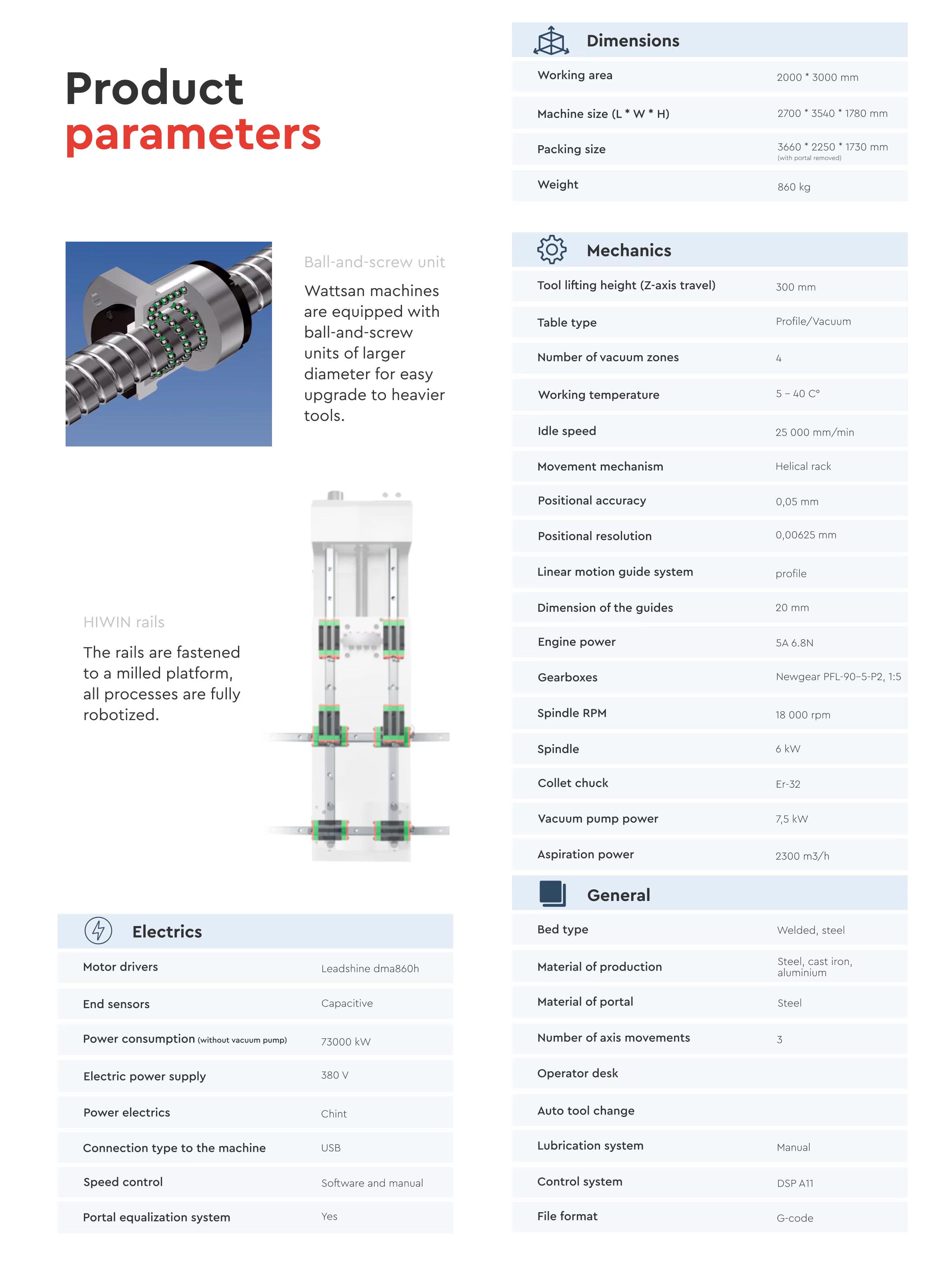 Product parameters

Ball-and-screw unit

Wattsan machines are equipped with ball-and-screw units of larger diameter for easy upgrade to heavier tools.

HIWIN rails

The rails are fastened to a milled platform, all processes are fully robotized.

Electrics

| | |
|---|---|
| Motor drivers | Leadshine dma860h |
| End sensors | Capacitive |
| Power consumption (without vacuum pump) | 73000 kW |
| Electric power supply | 380 V |
| Power electrics | Chint |
| Connection type to the machine | USB |
| Speed control | Software and manual |
| Portal equalization system | Yes |

Dimensions

| | |
|---|---|
| Working area | 2000 * 3000 mm |
| Machine size (L * W * H) | 2700 * 3540 * 1780 mm |
| Packing size | 3660 * 2250 * 1730 mm (with portal removed) |
| Weight | 860 kg |

Mechanics

| | |
|---|---|
| Tool lifting height (Z-axis travel) | 300 mm |
| Table type | Profile/Vacuum |
| Number of vacuum zones | 4 |
| Working temperature | 5 – 40 C° |
| Idle speed | 25 000 mm/min |
| Movement mechanism | Helical rack |
| Positional accuracy | 0,05 mm |
| Positional resolution | 0,00625 mm |
| Linear motion guide system | profile |
| Dimension of the guides | 20 mm |
| Engine power | 5A 6.8N |
| Gearboxes | Newgear PFL-90-5-P2, 1:5 |
| Spindle RPM | 18 000 rpm |
| Spindle | 6 kW |
| Collet chuck | Er-32 |
| Vacuum pump power | 7,5 kW |
| Aspiration power | 2300 m3/h |

General

| | |
|---|---|
| Bed type | Welded, steel |
| Material of production | Steel, cast iron, aluminium |
| Material of portal | Steel |
| Number of axis movements | 3 |
| Operator desk | |
| Auto tool change | |
| Lubrication system | Manual |
| Control system | DSP A11 |
| File format | G-code |