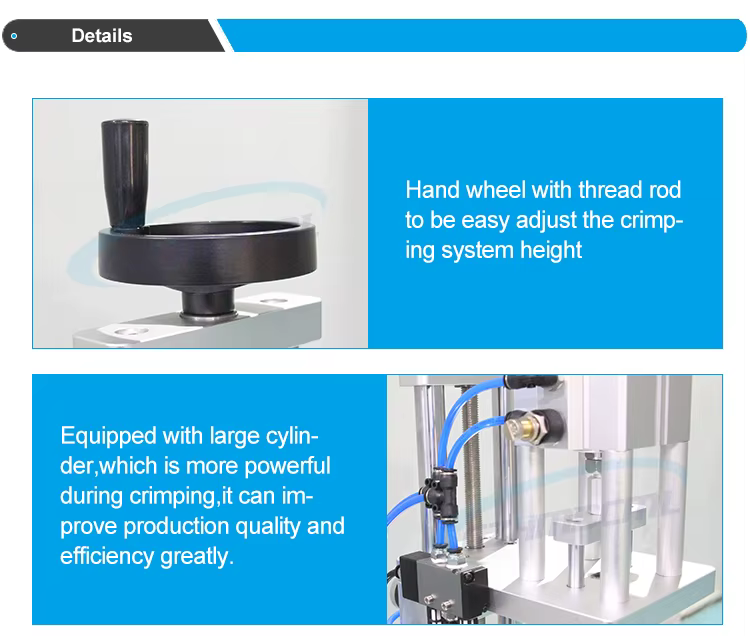 Details

Hand wheel with thread rod to be easy adjust the crimping system height

Equipped with large cylinder,which is more powerful during crimping,it can improve production quality and efficiency greatly.