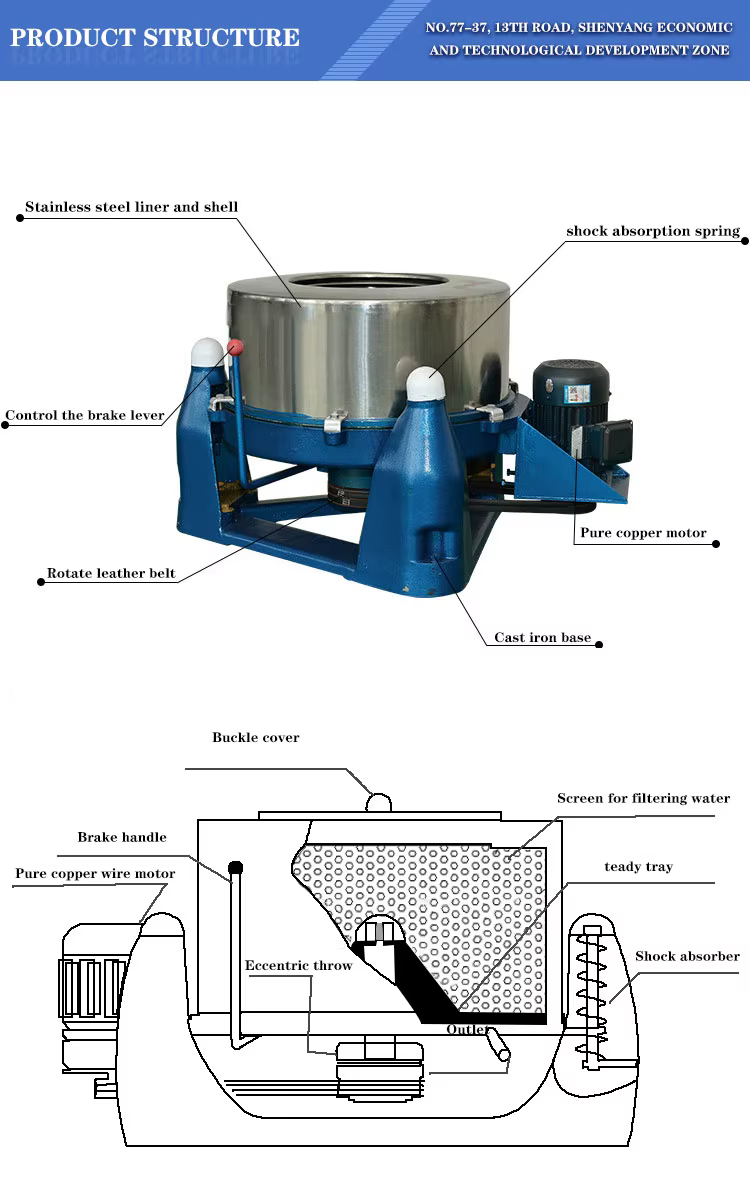 PRODUCT STRUCTURE

NO.77–37, 13TH ROAD, SHENYANG ECONOMIC AND TECHNOLOGICAL DEVELOPMENT ZONE

Stainless steel liner and shell

shock absorption spring

Control the brake lever

Pure copper motor

Rotate leather belt

Cast iron base

Buckle cover

Screen for filtering water

Brake handle

Pure copper wire motor

teady tray

Shock absorber

Eccentric throw

Outlet