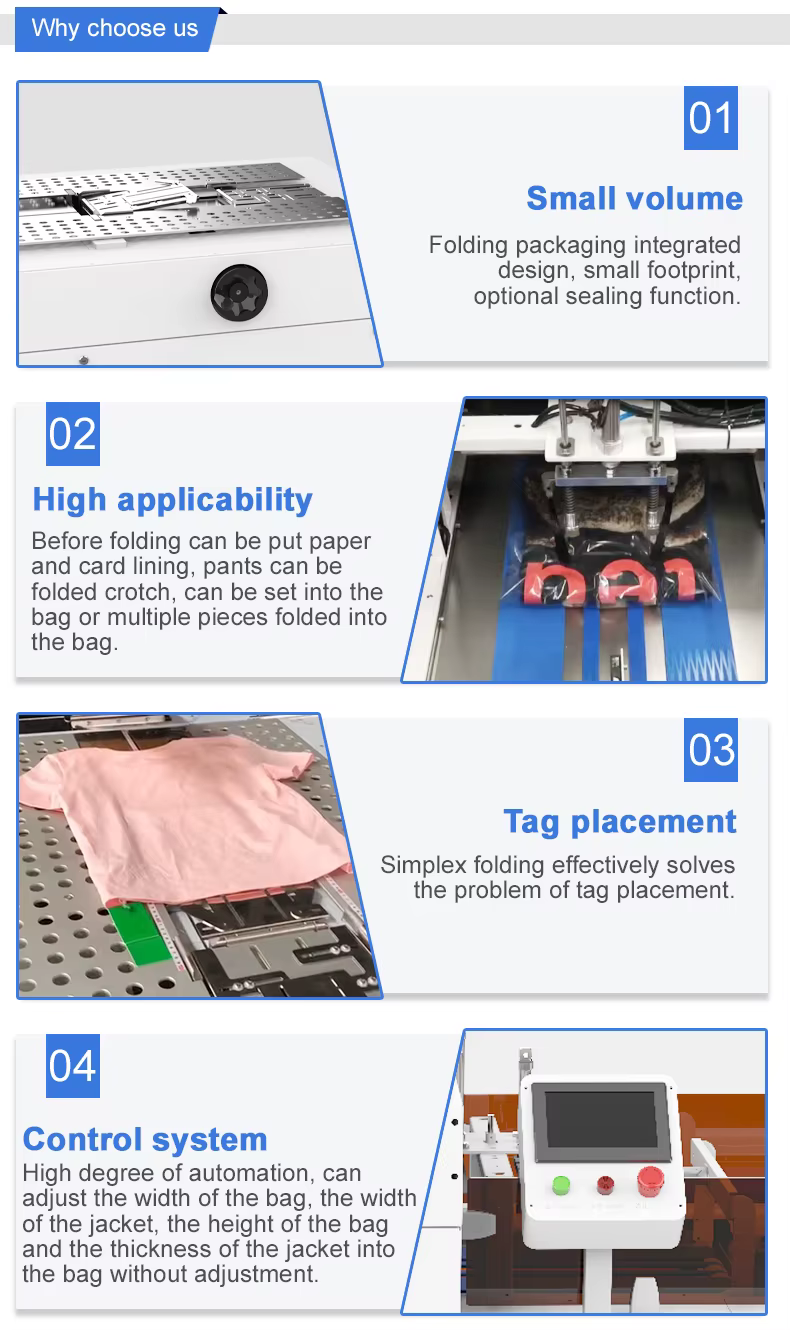 Why choose us

01

Small volume

Folding packaging integrated design, small footprint, optional sealing function.

02

High applicability

Before folding can be put paper and card lining, pants can be folded crotch, can be set into the bag or multiple pieces folded into the bag.

03

Tag placement

Simplex folding effectively solves the problem of tag placement.

04

Control system

High degree of automation, can adjust the width of the bag, the width of the jacket, the height of the bag and the thickness of the jacket into the bag without adjustment.