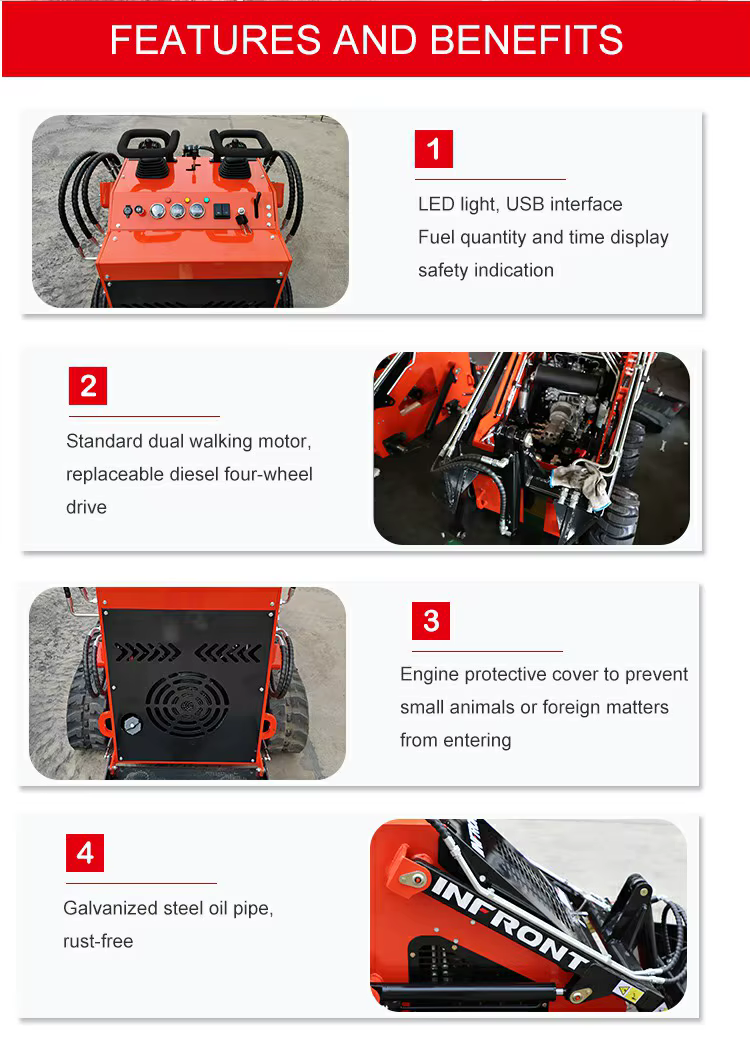 FEATURES AND BENEFITS

1

LED light, USB interface
Fuel quantity and time display
safety indication

2

Standard dual walking motor, replaceable diesel four-wheel drive

3

Engine protective cover to prevent small animals or foreign matters from entering

4

Galvanized steel oil pipe, rust-free

INFRONT