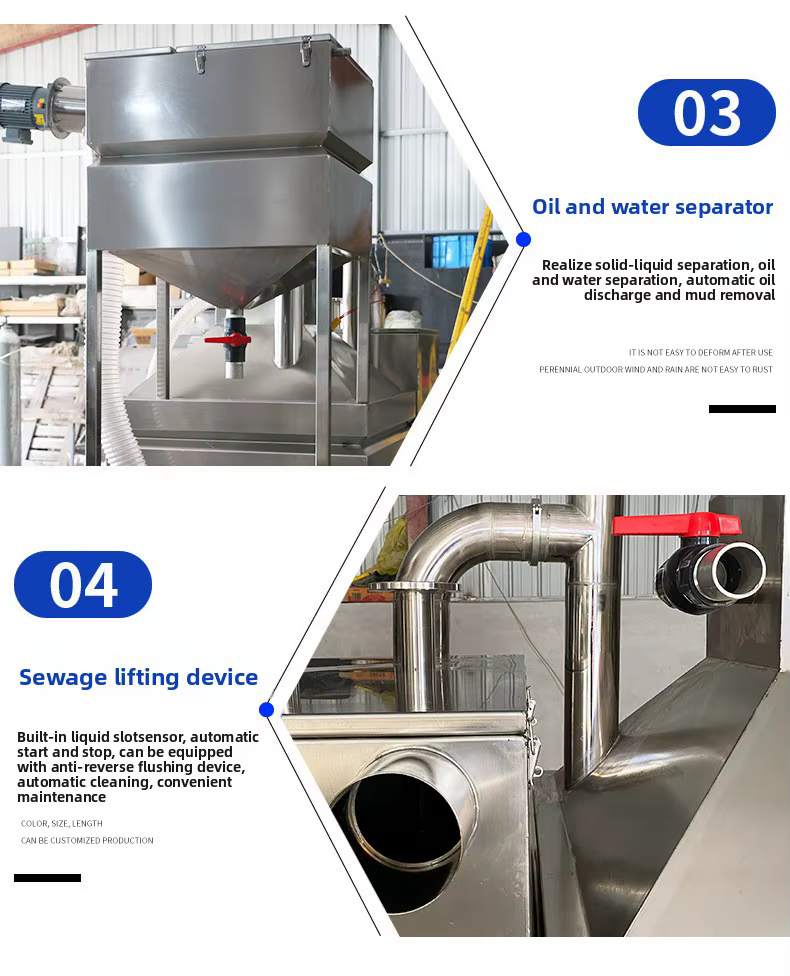 03

Oil and water separator

Realize solid-liquid separation, oil and water separation, automatic oil discharge and mud removal

IT IS NOT EASY TO DEFORM AFTER USE

PERENNIAL OUTDOOR WIND AND RAIN ARE NOT EASY TO RUST

04

Sewage lifting device

Built-in liquid slotsensor, automatic start and stop, can be equipped with anti-reverse flushing device, automatic cleaning, convenient maintenance

COLOR, SIZE, LENGTH

CAN BE CUSTOMIZED PRODUCTION