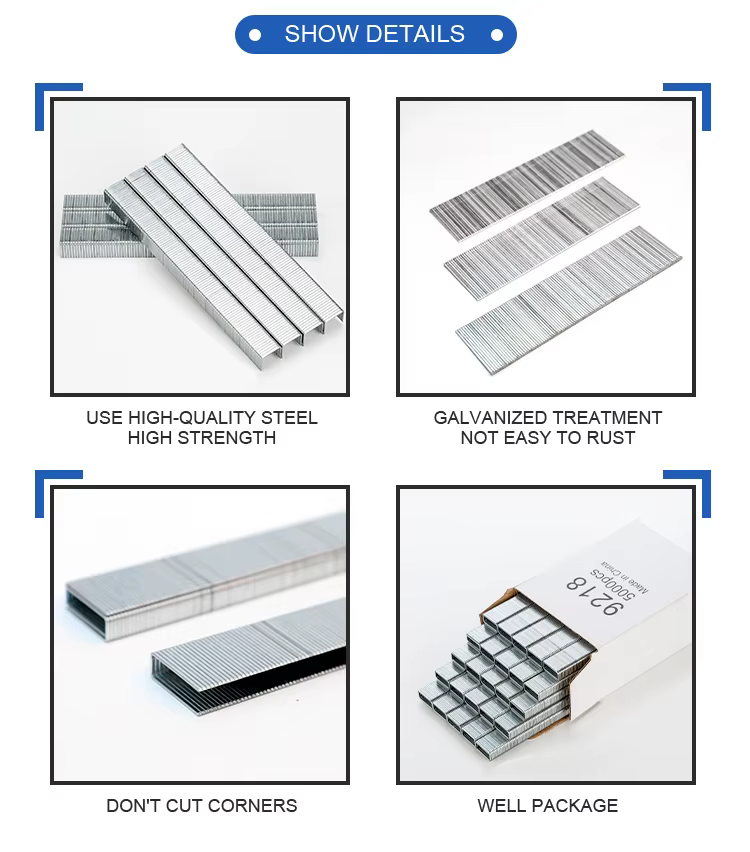 SHOW DETAILS

USE HIGH-QUALITY STEEL
HIGH STRENGTH

GALVANIZED TREATMENT
NOT EASY TO RUST

DON'T CUT CORNERS

9218
5000pcs
Made in China

WELL PACKAGE