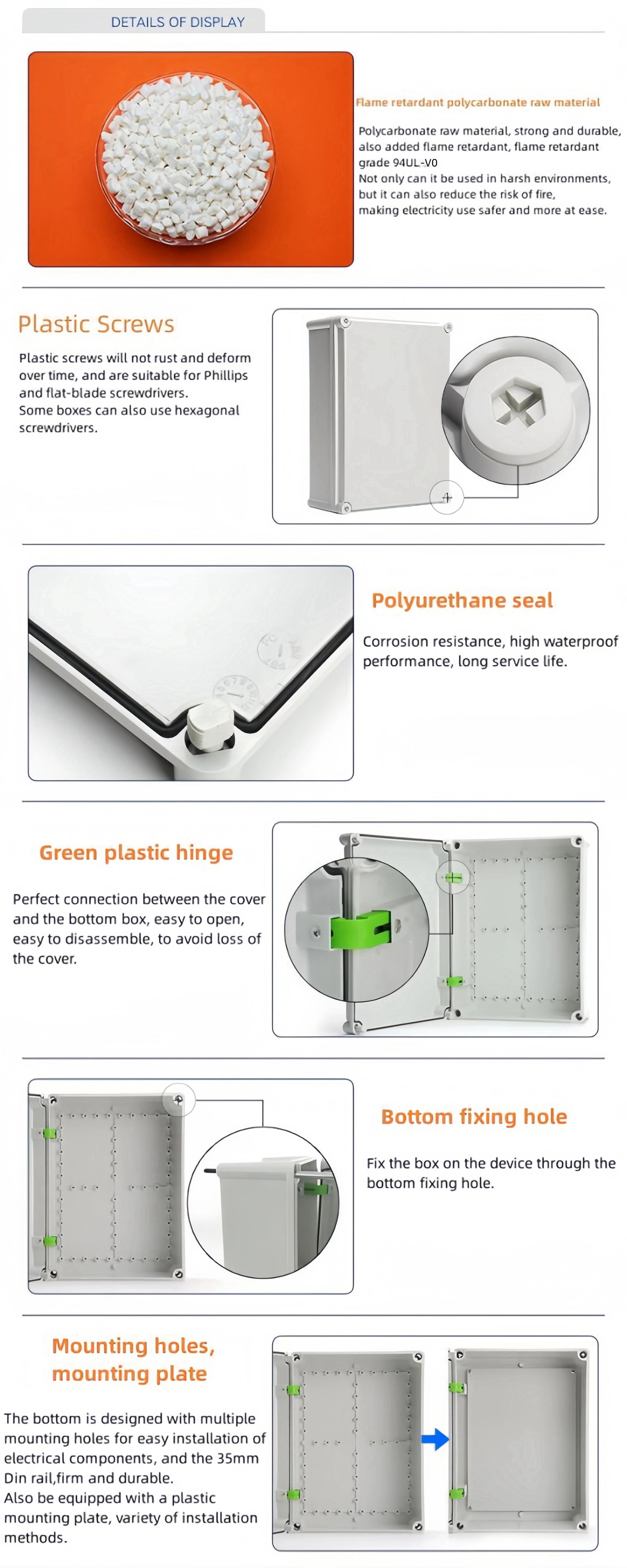 DETAILS OF DISPLAY

Flame retardant polycarbonate raw material

Polycarbonate raw material, strong and durable, also added flame retardant, flame retardant grade 94UL-V0
Not only can it be used in harsh environments, but it can also reduce the risk of fire, making electricity use safer and more at ease.

Plastic Screws

Plastic screws will not rust and deform over time, and are suitable for Phillips and flat-blade screwdrivers.
Some boxes can also use hexagonal screwdrivers.

Polyurethane seal

Corrosion resistance, high waterproof performance, long service life.

Green plastic hinge

Perfect connection between the cover and the bottom box, easy to open, easy to disassemble, to avoid loss of the cover.

Bottom fixing hole

Fix the box on the device through the bottom fixing hole.

Mounting holes, mounting plate

The bottom is designed with multiple mounting holes for easy installation of electrical components, and the 35mm Din rail,firm and durable.
Also be equipped with a plastic mounting plate, variety of installation methods.