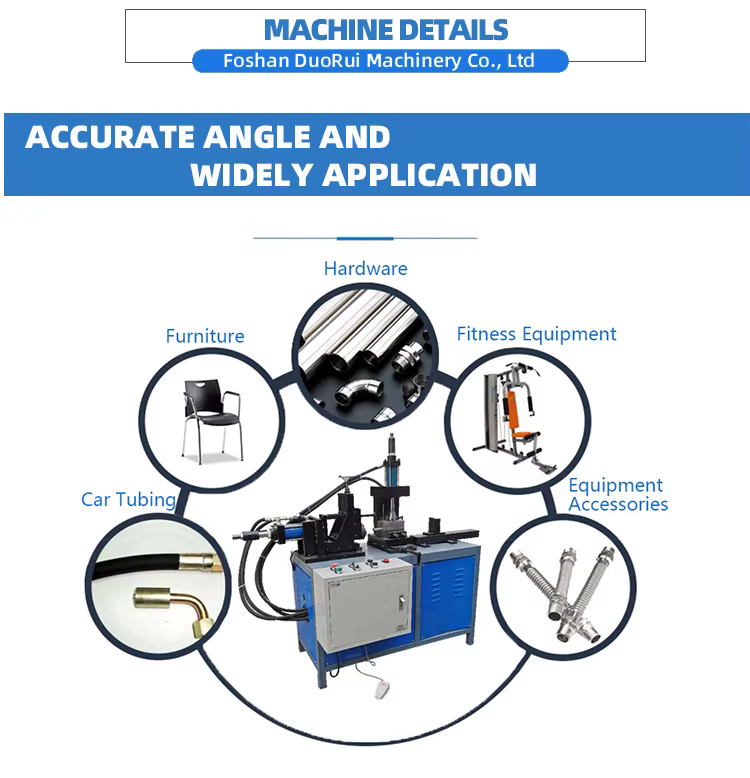 MACHINE DETAILS
Foshan DuoRui Machinery Co., Ltd

ACCURATE ANGLE AND
WIDELY APPLICATION

Hardware

Furniture

Fitness Equipment

Car Tubing

Equipment Accessories