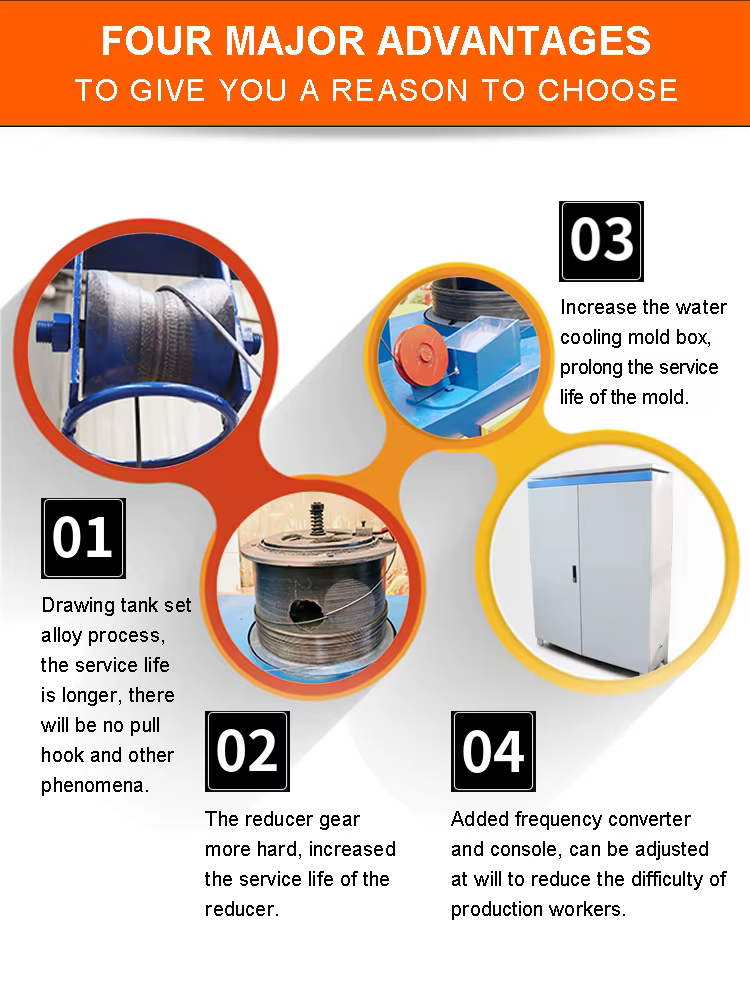 FOUR MAJOR ADVANTAGES
TO GIVE YOU A REASON TO CHOOSE

03
Increase the water cooling mold box, prolong the service life of the mold.

01
Drawing tank set alloy process, the service life is longer, there will be no pull hook and other phenomena.

02
The reducer gear more hard, increased the service life of the reducer.

04
Added frequency converter and console, can be adjusted at will to reduce the difficulty of production workers.