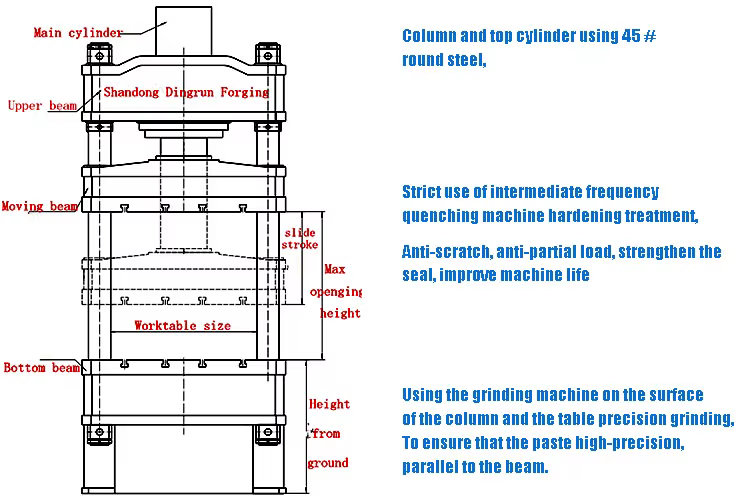 Main cylinder

Shandong Dingrun Forging

Upper beam

Moving beam

slide stroke

Max openging height

Worktable size

Bottom beam

Height from ground

Column and top cylinder using 45 # round steel,

Strict use of intermediate frequency quenching machine hardening treatment,

Anti-scratch, anti-partial load, strengthen the seal, improve machine life

Using the grinding machine on the surface of the column and the table precision grinding, To ensure that the paste high-precision, parallel to the beam.