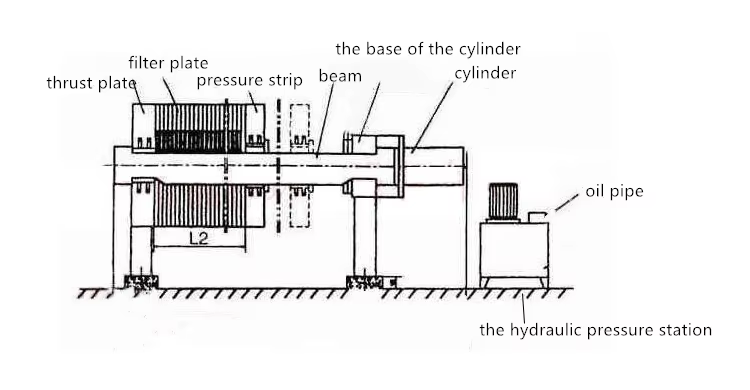 the base of the cylinder
filter plate
thrust plate
pressure strip
beam
cylinder
oil pipe
L2
the hydraulic pressure station