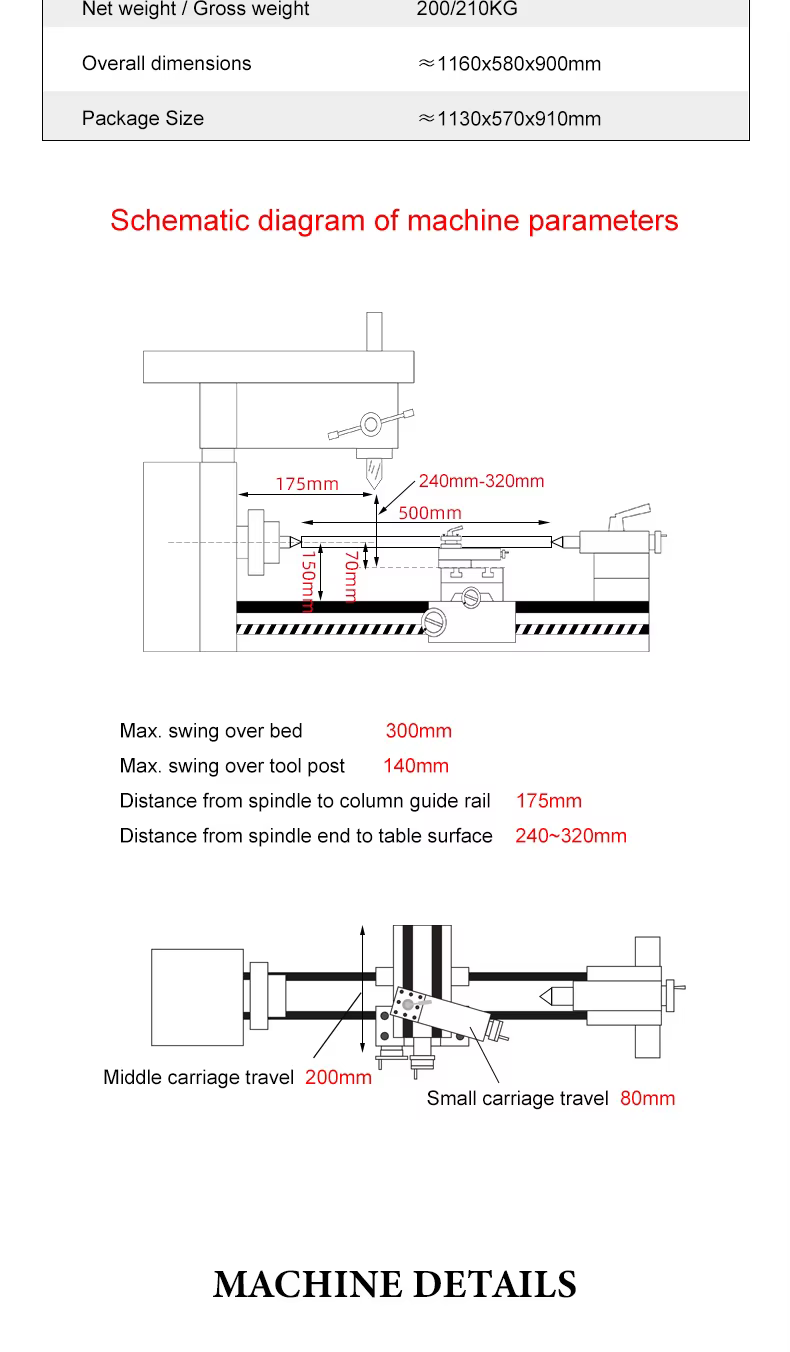 | Net weight / Gross weight | 200/210KG |
|---|---|
| Overall dimensions | ≈1160x580x900mm |
| Package Size | ≈1130x570x910mm |

Schematic diagram of machine parameters

175mm

240mm-320mm

500mm

150mm

70mm

Max. swing over bed 300mm

Max. swing over tool post 140mm

Distance from spindle to column guide rail 175mm

Distance from spindle end to table surface 240~320mm

Middle carriage travel 200mm

Small carriage travel 80mm

MACHINE DETAILS